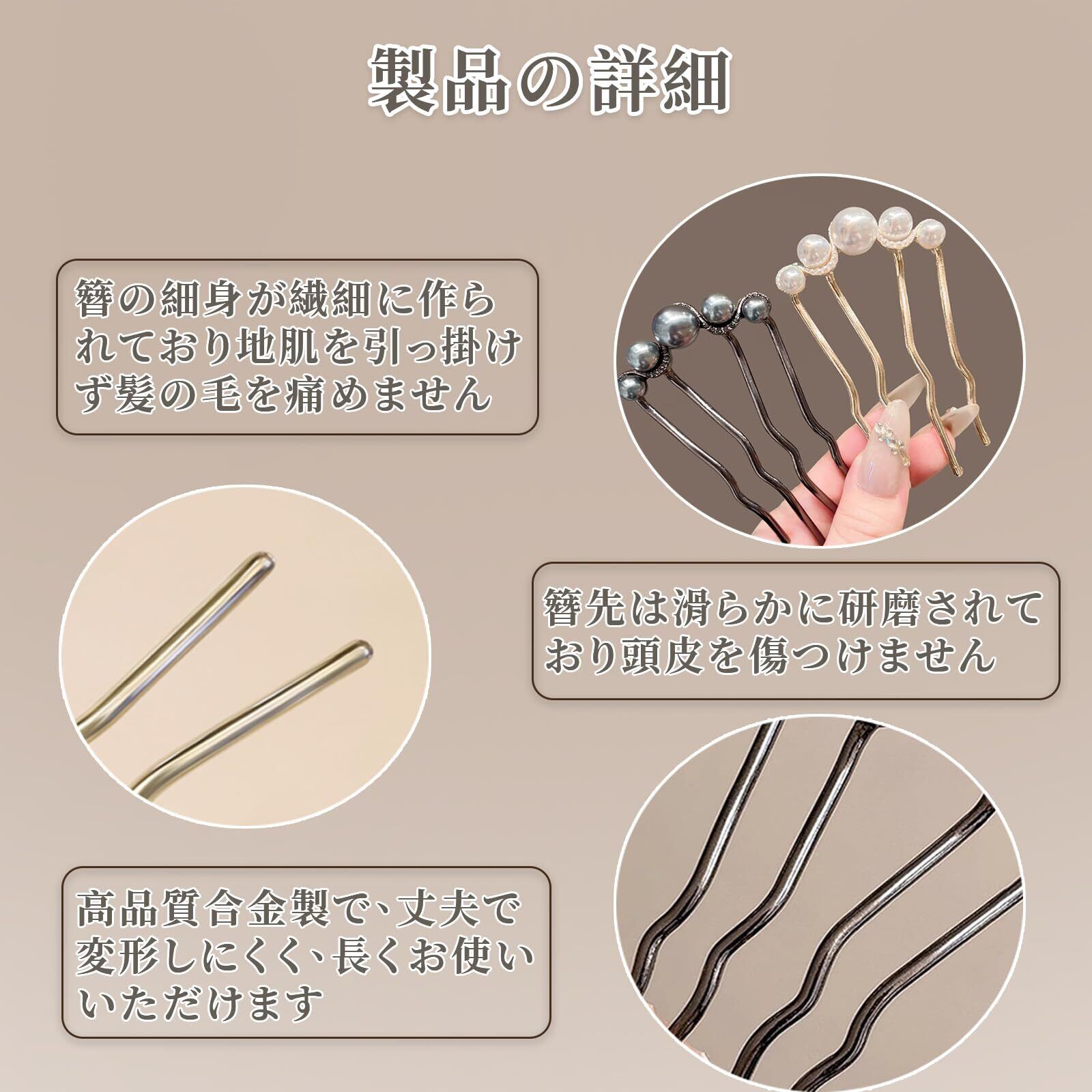 製品の詳細

簪の細身が繊細に作られており地肌を引っ掛けず髪の毛を痛めません

簪先は滑らかに研磨されており頭皮を傷つけません

高品質合金製で、丈夫で変形しにくく、長くお使いいただけます