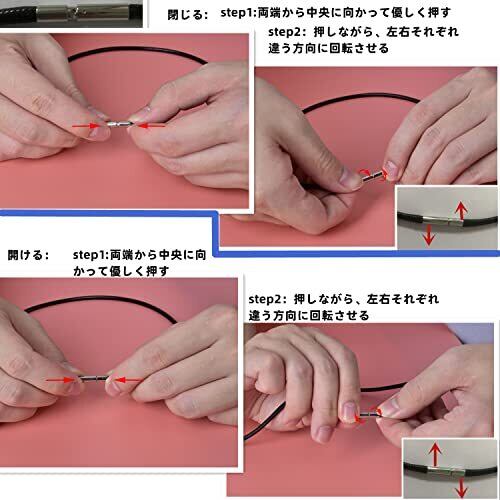 閉じる： step1:両端から中央に向かって優しく押す

step2：押しながら、左右それぞれ違う方向に回転させる

開ける： step1:両端から中央に向かって優しく押す

step2：押しながら、左右それぞれ違う方向に回転させる