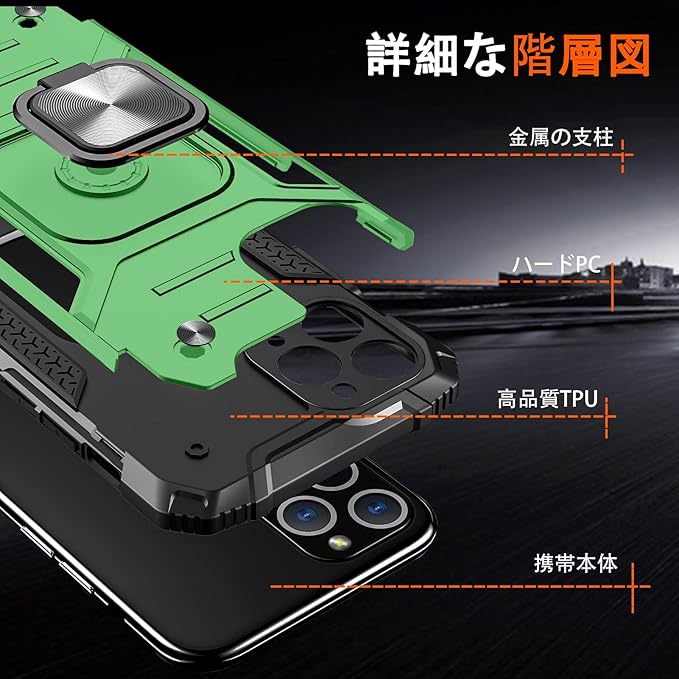 詳細な階層図

金属の支柱

ハードPC

高品質TPU

携帯本体