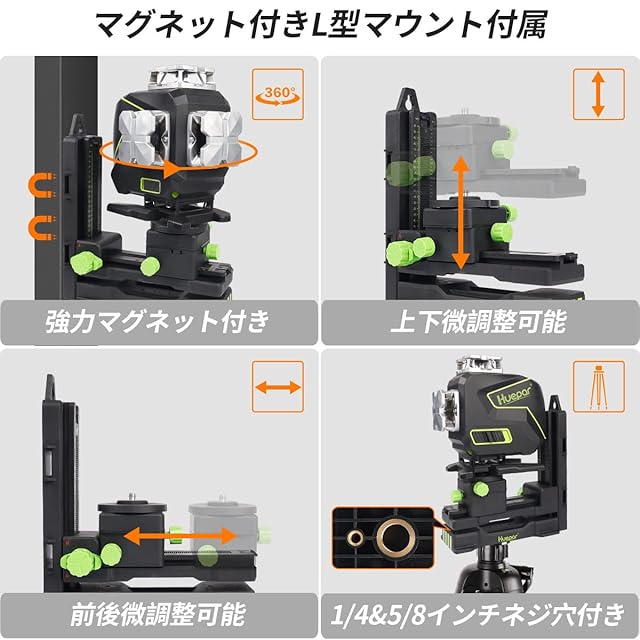 マグネット付きL型マウント付属

360°

強力マグネット付き

上下微調整可能

前後微調整可能

Huepar

Huepar

1/4&5/8インチネジ穴付き