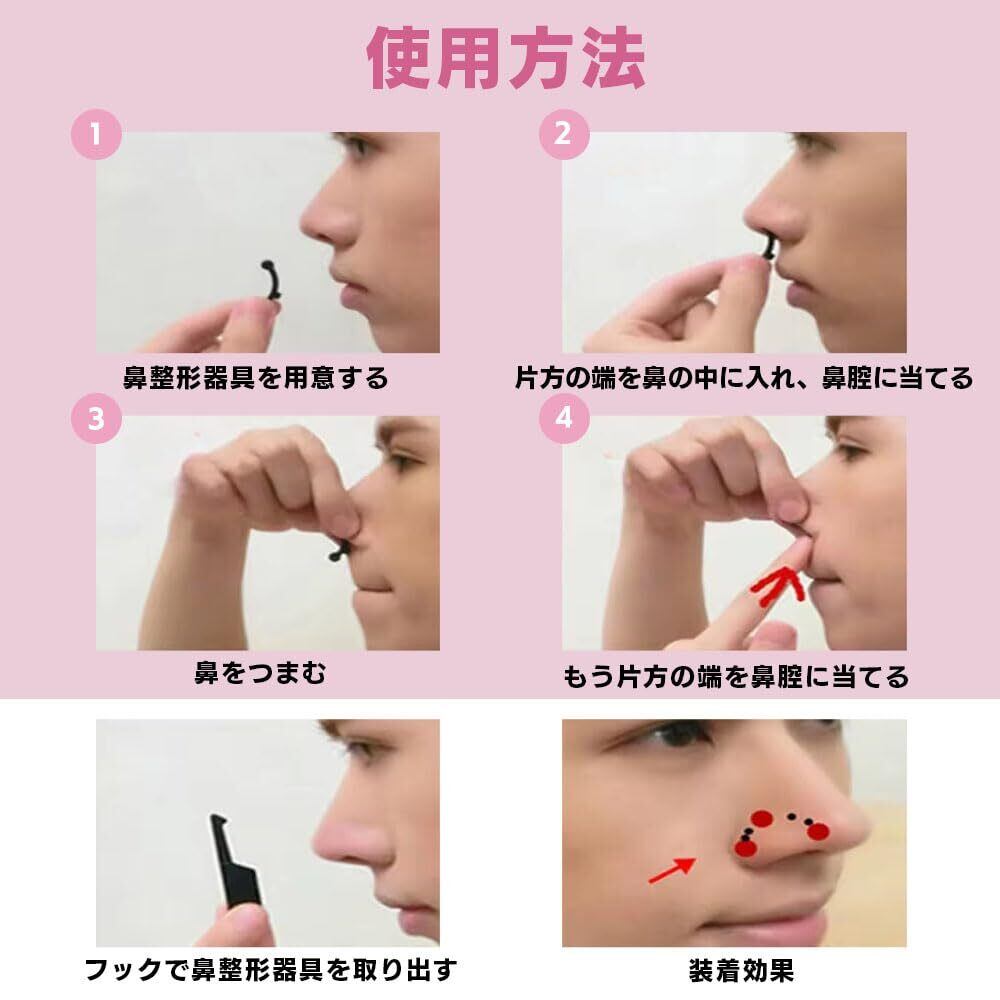 使用方法

1

鼻整形器具を用意する

2

片方の端を鼻の中に入れ、鼻腔に当てる

3

鼻をつまむ

4

もう片方の端を鼻腔に当てる

フックで鼻整形器具を取り出す

装着効果