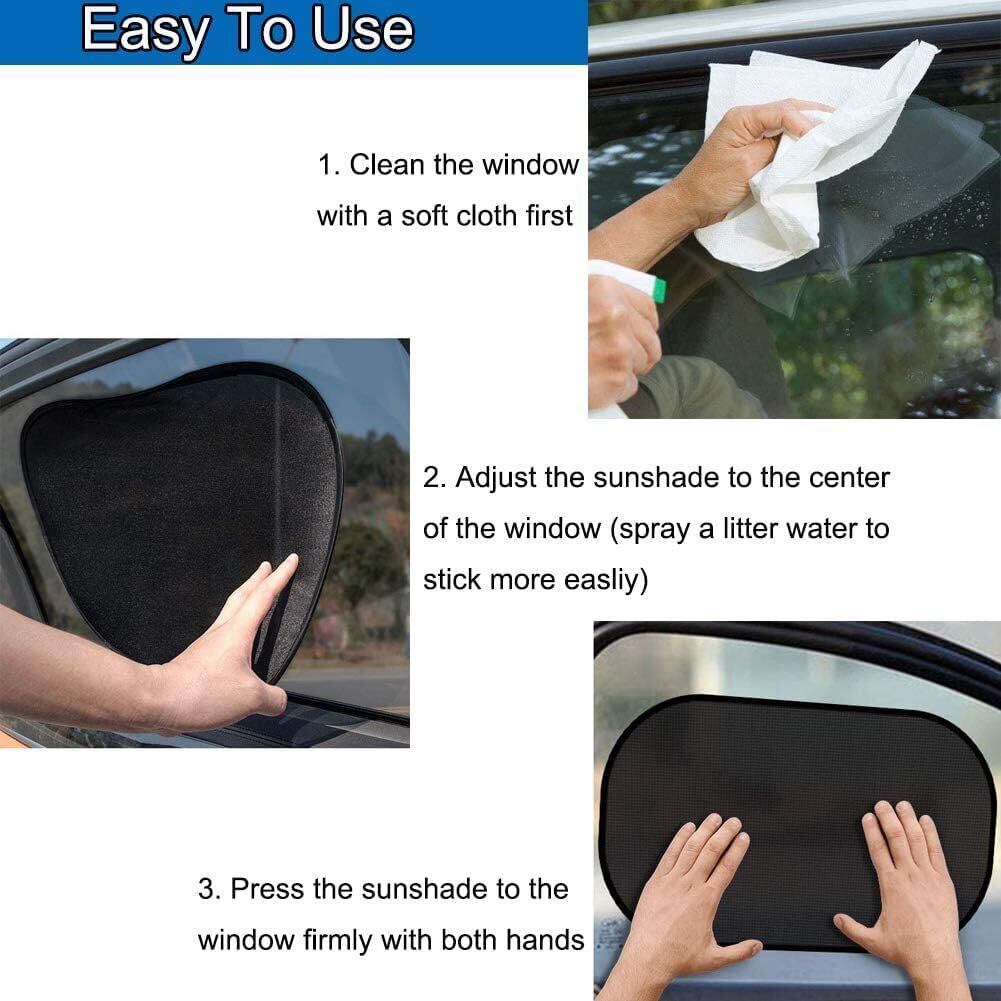 Easy To Use

1. Clean the window with a soft cloth first

2. Adjust the sunshade to the center of the window (spray a litter water to stick more easliy)

3. Press the sunshade to the window firmly with both hands