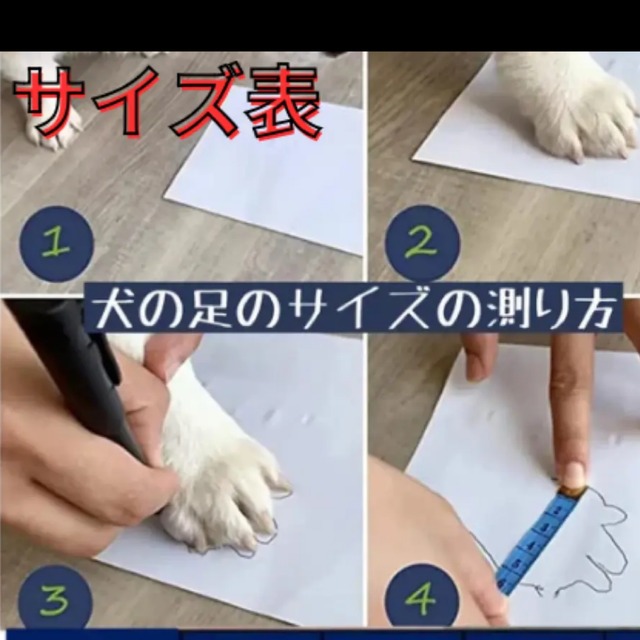 サイズ表

1

2

犬の足のサイズの測り方

3

4