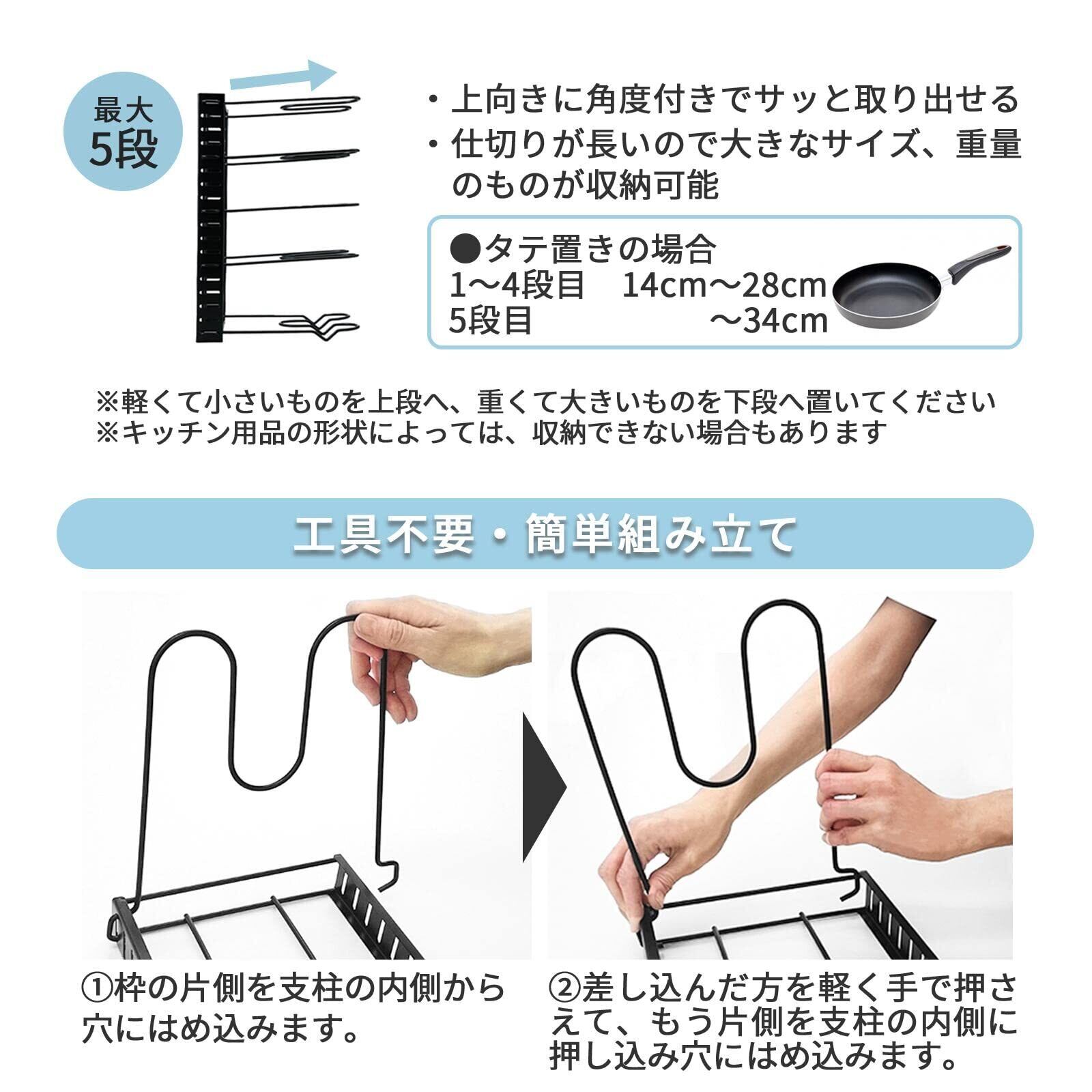 最大
5段

・上向きに角度付きでサッと取り出せる
・仕切りが長いので大きなサイズ、重量のものが収納可能

●タテ置きの場合
1～4段目　14cm～28cm
5段目　～34cm

※軽くて小さいものを上段へ、重くて大きいものを下段へ置いてください
※キッチン用品の形状によっては、収納できない場合もあります

工具不要・簡単組み立て

①枠の片側を支柱の内側から穴にはめ込みます。

②差し込んだ方を軽く手で押さえて、もう片側を支柱の内側に押し込み穴にはめ込みます。