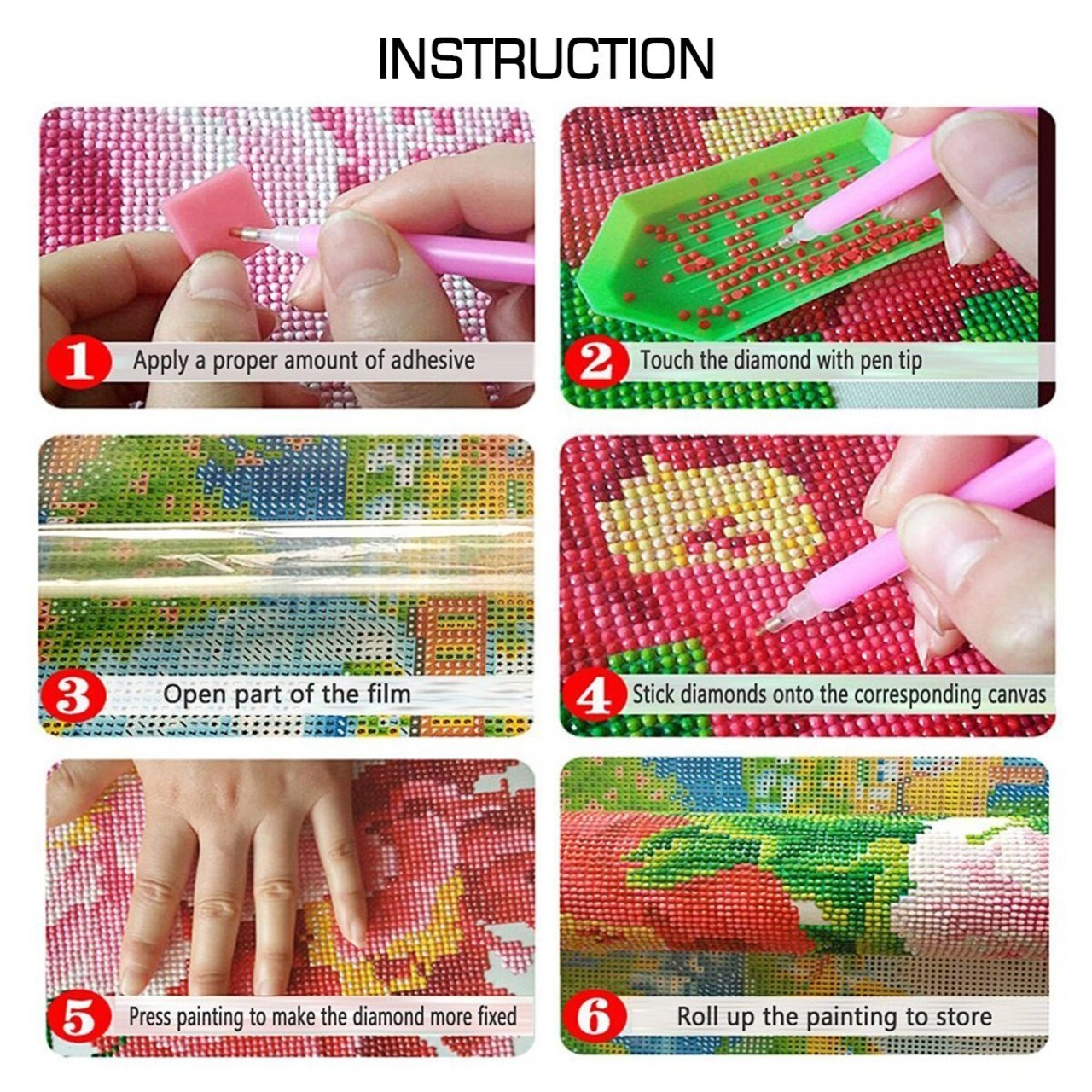 INSTRUCTION

1 Apply a proper amount of adhesive

2 Touch the diamond with pen tip

3 Open part of the film

4 Stick diamonds onto the corresponding canvas

5 Press painting to make the diamond more fixed

6 Roll up the painting to store