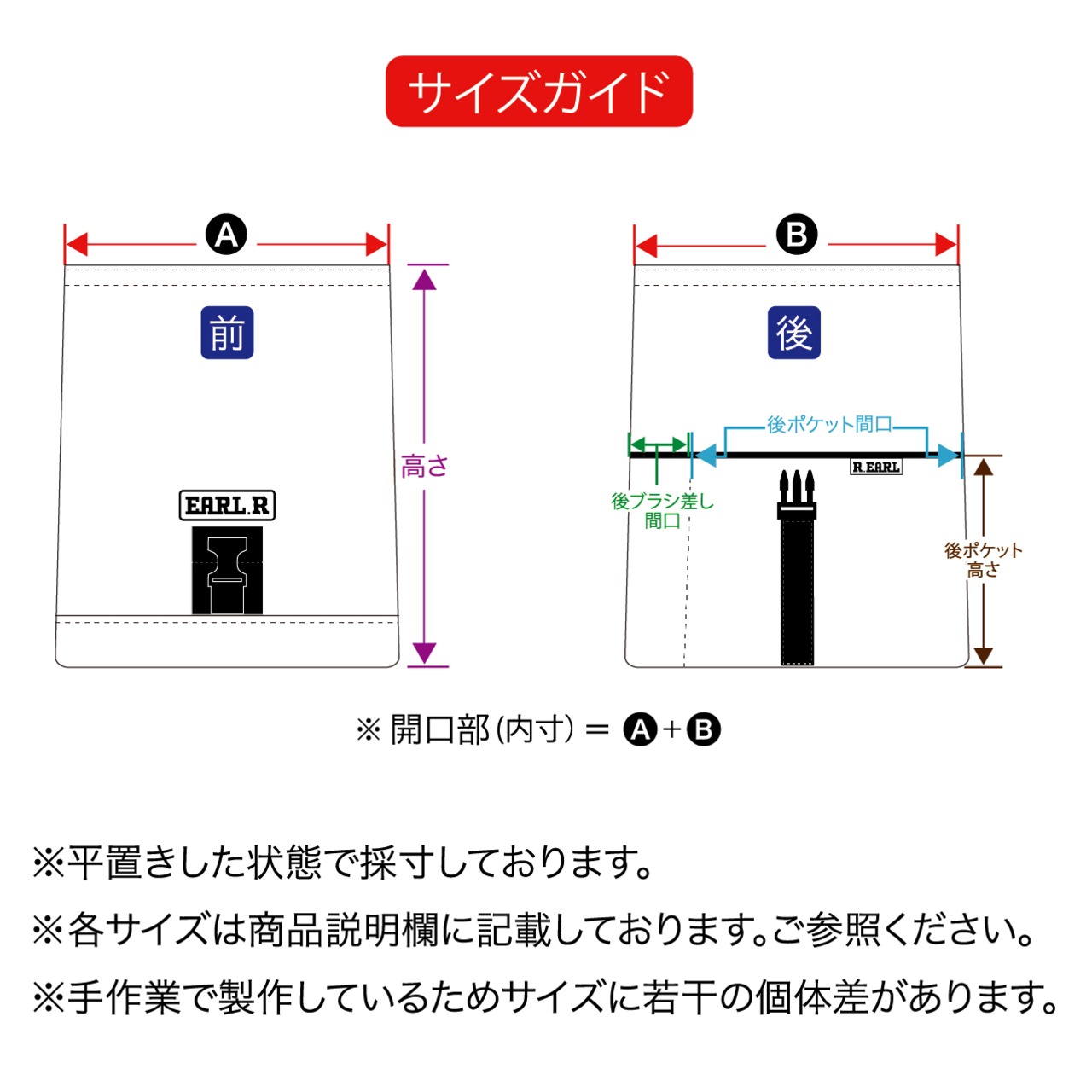 サイズガイド

A

前

高さ

EARL.R

B

後

後ポケット間口

R.EARL

後ブラシ差し間口

後ポケット高さ

※ 開口部(内寸) = A+B

※平置きした状態で採寸しております。

※各サイズは商品説明欄に記載しております。ご参照ください。

※手作業で製作しているためサイズに若干の個体差があります。