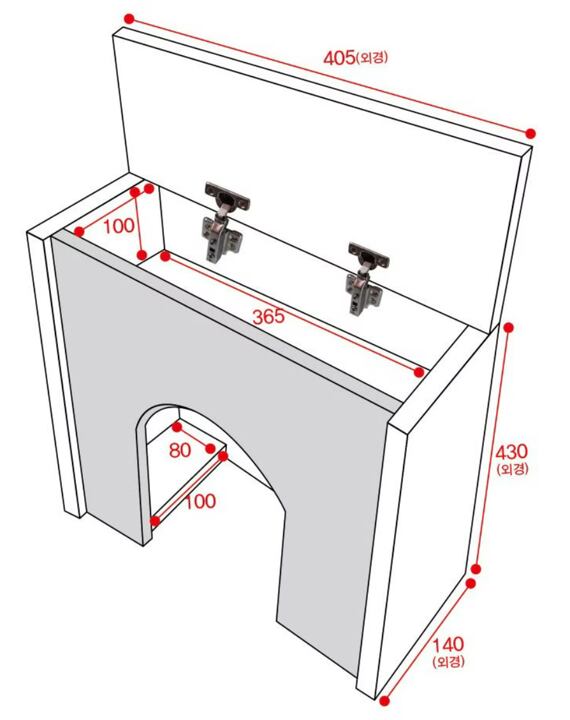 405(외경)

100

365

80

100

430
(외경)

140
(외경)