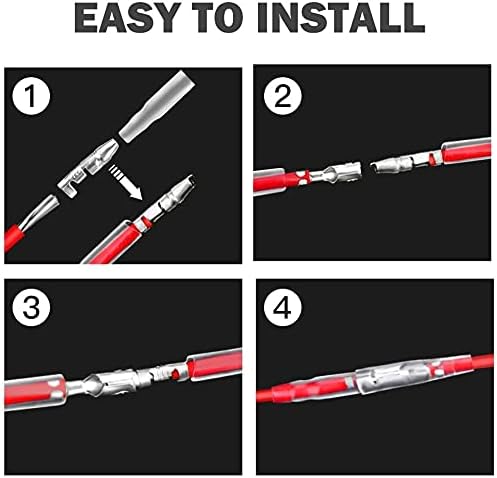 EASY TO INSTALL

1

2

3

4