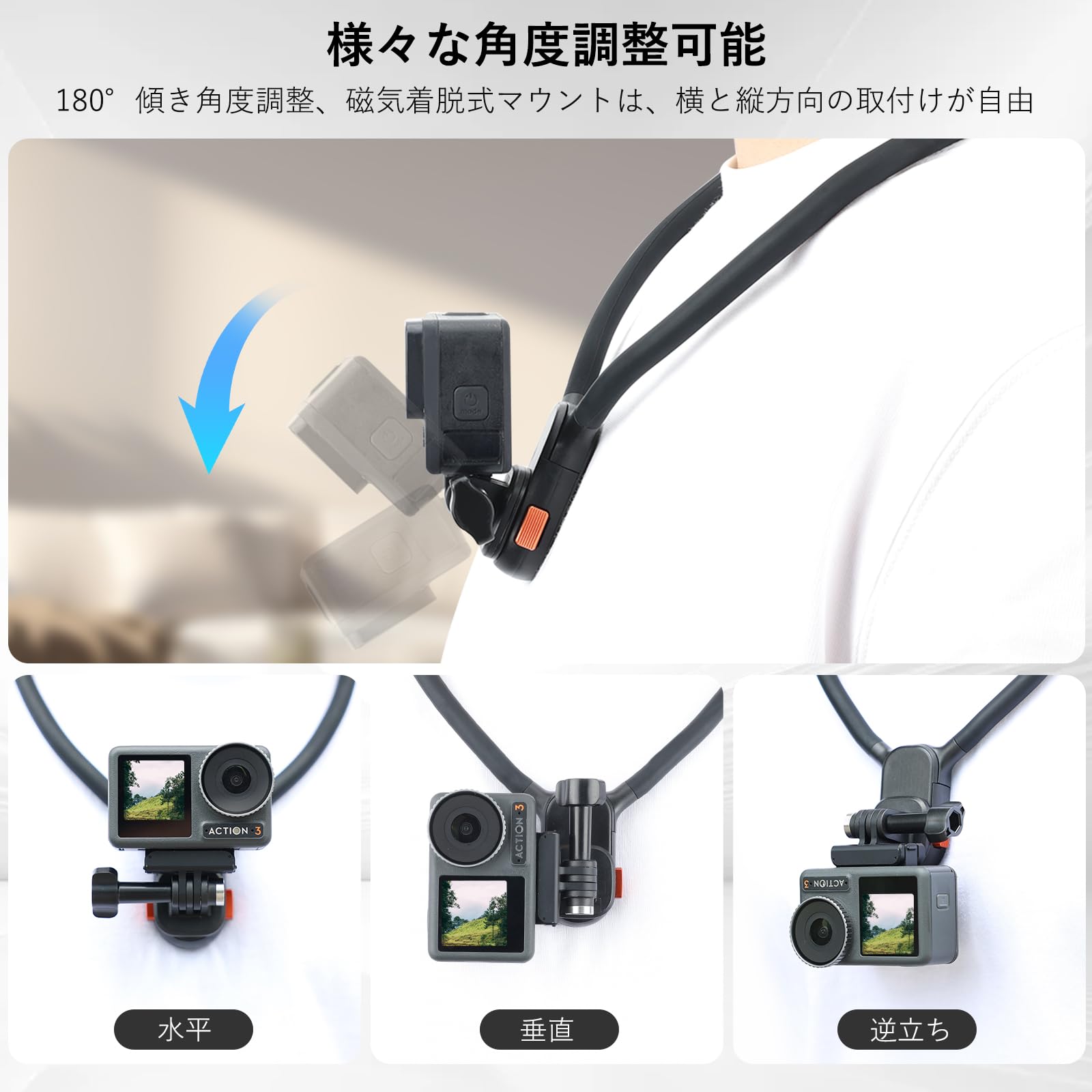 様々な角度調整可能

180° 傾き角度調整、磁気着脱式マウントは、横と縦方向の取付けが自由

mode

ACTION 3

水平

ACTION 3

垂直

ACTION 3

逆立ち