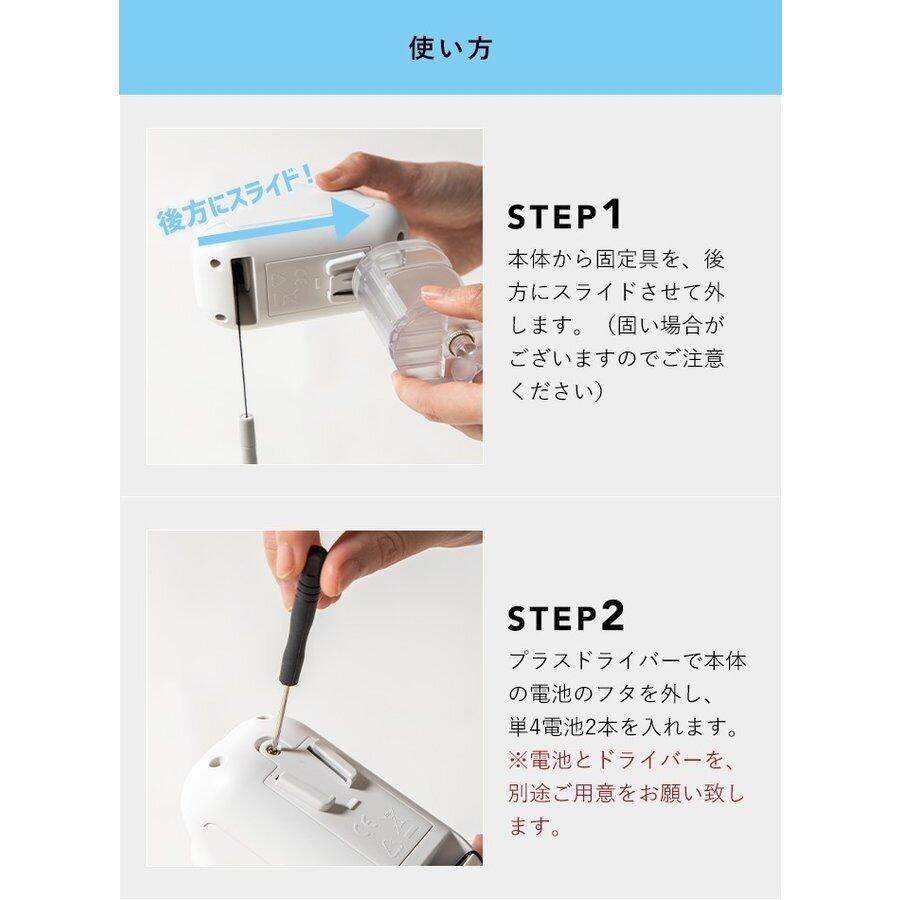 使い方

後方にスライド！

STEP1
本体から固定具を、後方にスライドさせて外します。（固い場合がございますのでご注意ください）

STEP2
プラスドライバーで本体の電池のフタを外し、単4電池2本を入れます。
※電池とドライバーを、別途ご用意をお願い致します。