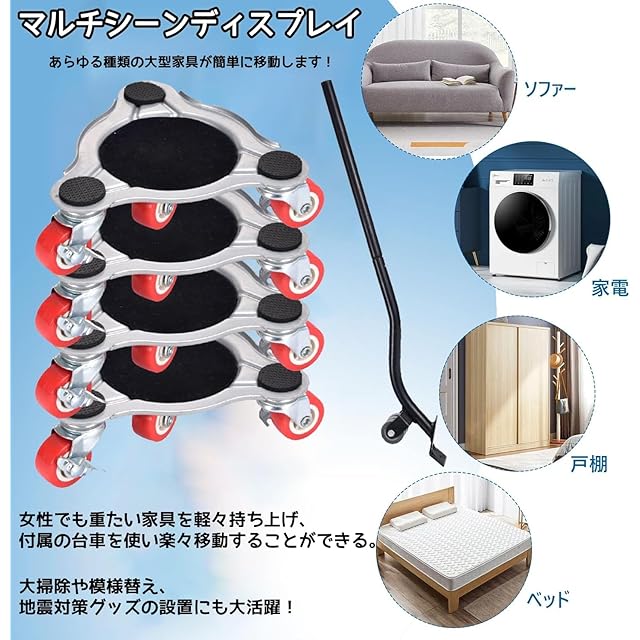 マルチシーンディスプレイ

あらゆる種類の大型家具が簡単に移動します！

ソファー

家電

戸棚

ベッド

女性でも重たい家具を軽々持ち上げ、付属の台車を使い楽々移動することができる。

大掃除や模様替え、地震対策グッズの設置にも大活躍！