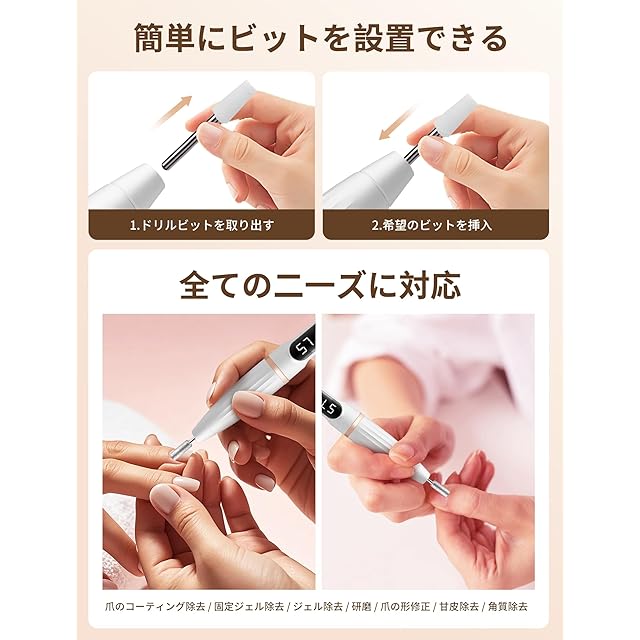 簡単にビットを設置できる

1.ドリルビットを取り出す

2.希望のビットを挿入

全てのニーズに対応

51

15

爪のコーティング除去 / 固定ジェル除去 / ジェル除去 / 研磨 / 爪の形修正 / 甘皮除去 / 角質除去