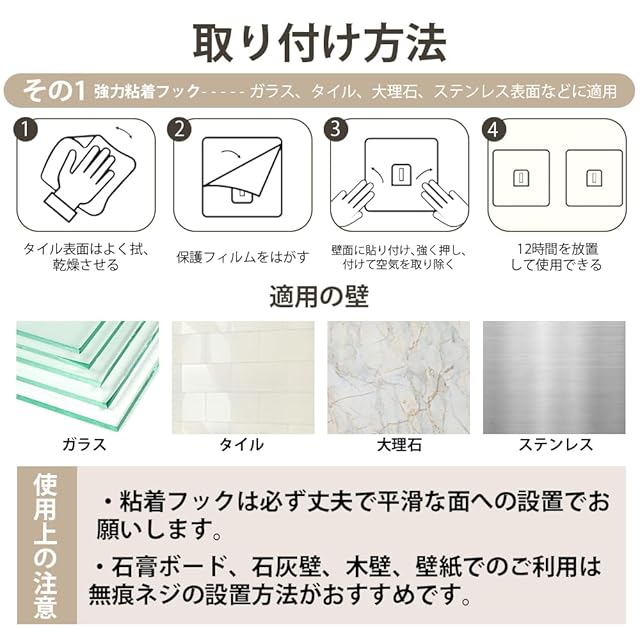 取り付け方法

その1 強力粘着フック----- ガラス、タイル、大理石、ステンレス表面などに適用

1
タイル表面はよく拭、乾燥させる

2
保護フィルムをはがす

3
壁面に貼り付け、強く押し、付けて空気を取り除く

4
12時間を放置して使用できる

適用の壁

ガラス

タイル

大理石

ステンレス

使用上の注意

・粘着フックは必ず丈夫で平滑な面への設置でお願いします。

・石膏ボード、石灰壁、木壁、壁紙でのご利用は無痕ネジの設置方法がおすすめです。