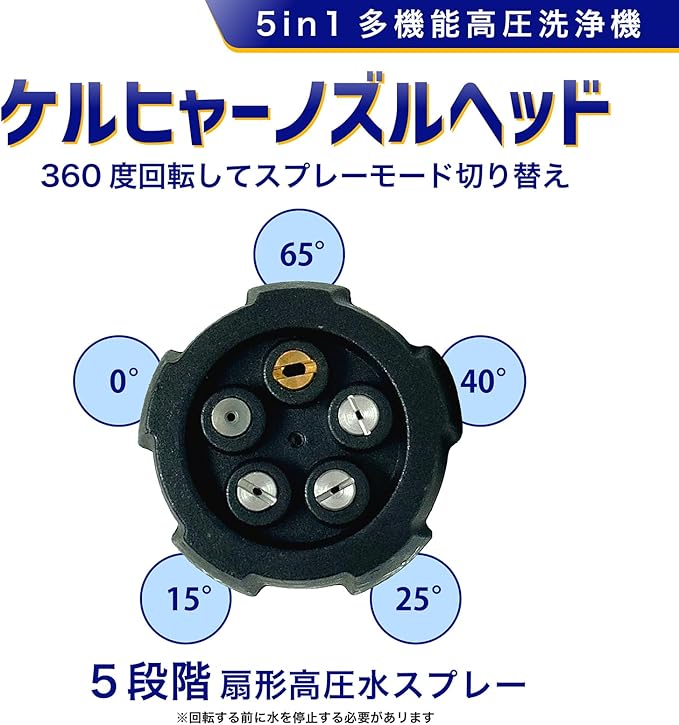 5in1 多機能高圧洗浄機

ケルヒャーノズルヘッド

360 度回転してスプレーモード切り替え

65°

0°

40°

15°

25°

5段階 扇形高圧水スプレー

※回転する前に水を停止する必要があります