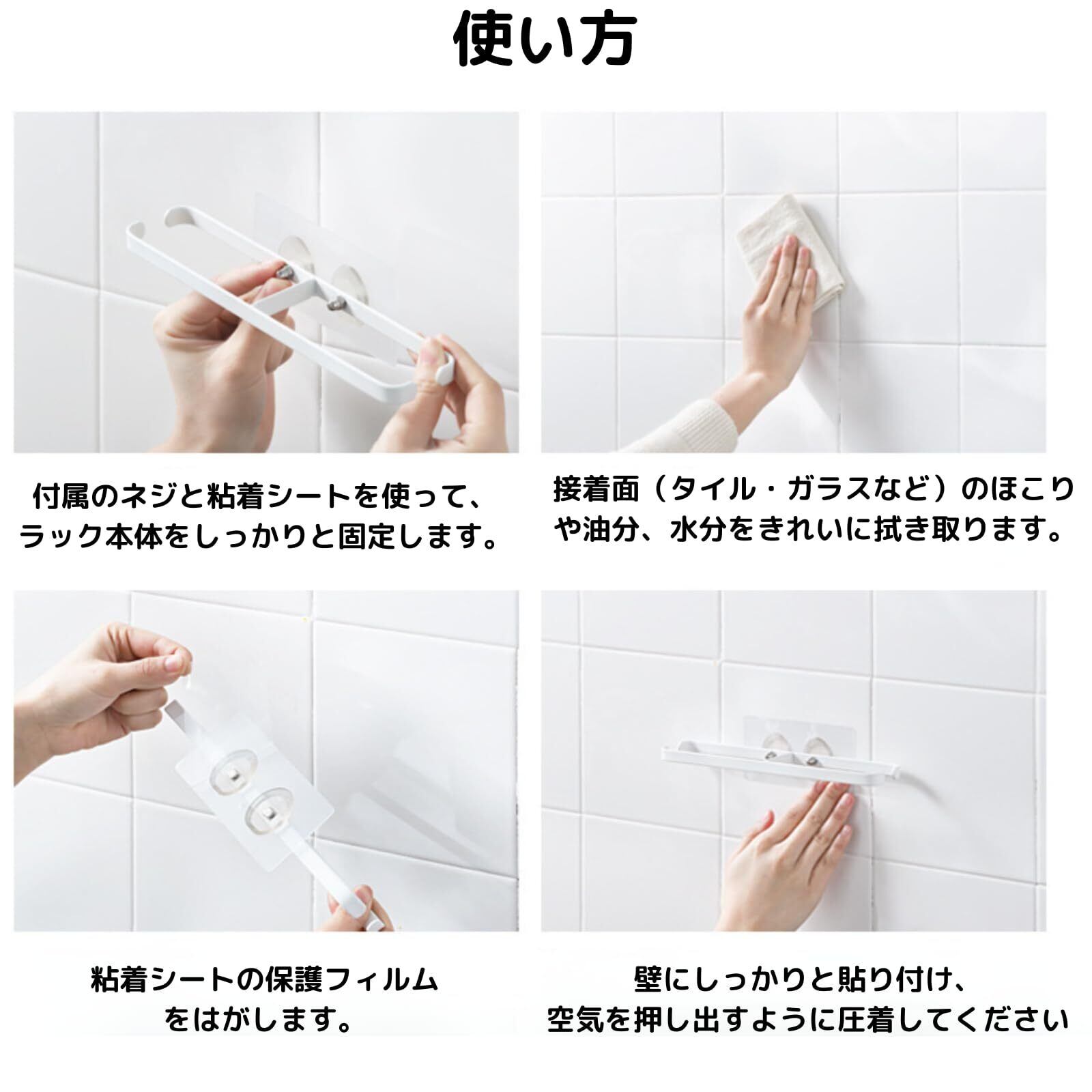 使い方

付属のネジと粘着シートを使って、ラック本体をしっかりと固定します。

接着面（タイル・ガラスなど）のほこりや油分、水分をきれいに拭き取ります。

粘着シートの保護フィルムをはがします。

壁にしっかりと貼り付け、空気を押し出すように圧着してください