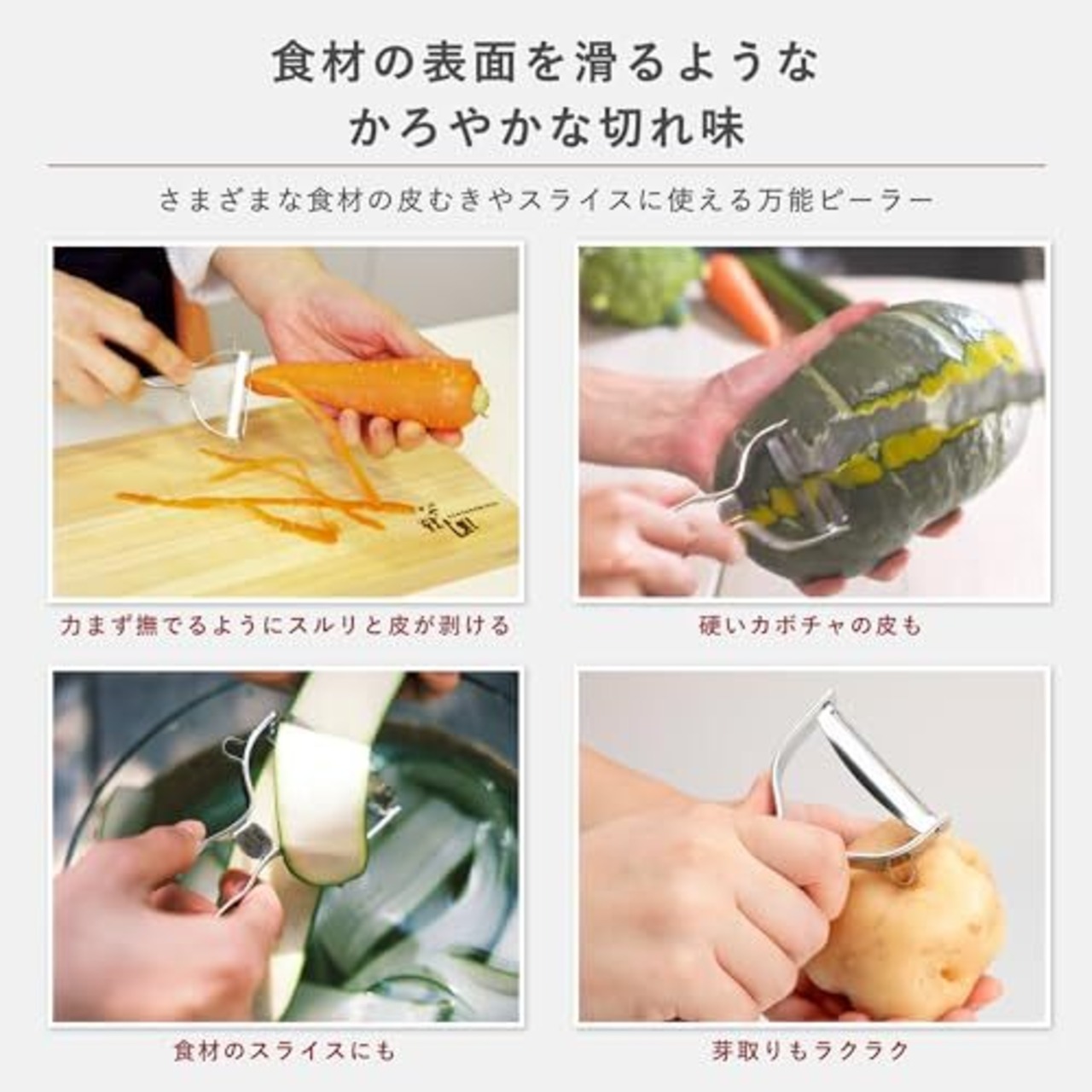 食材の表面を滑るような
かろやかな切れ味

さまざまな食材の皮むきやスライスに使える万能ピーラー

力まず撫でるようにスルリと皮が剥ける

硬いカボチャの皮も

食材のスライスにも

芽取りもラクラク