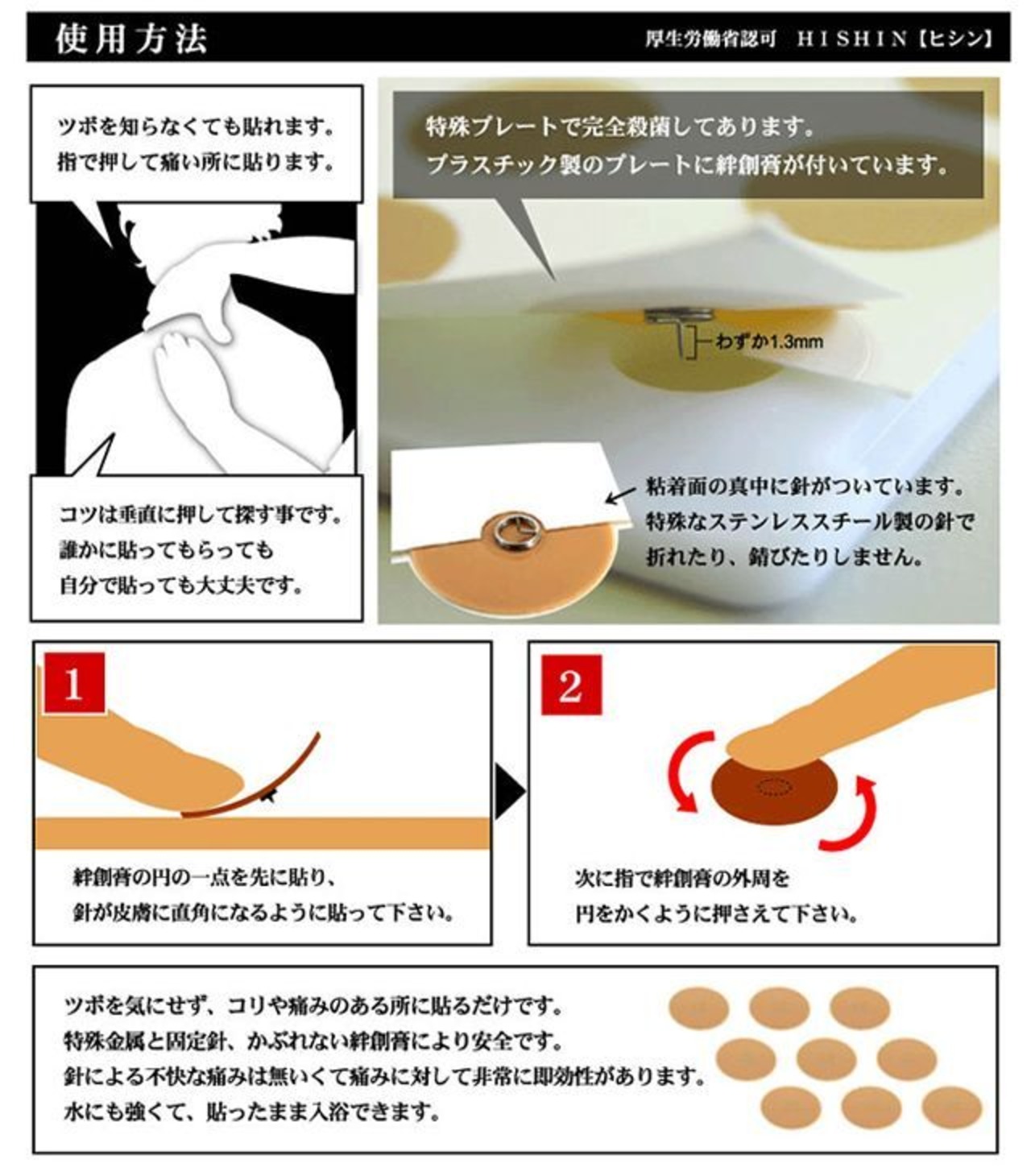 使用方法

厚生労働省認可　HISHIN【ヒシン】

ツボを知らなくても貼れます。
指で押して痛い所に貼ります。

コツは垂直に押して探す事です。
誰かに貼ってもらっても
自分で貼っても大丈夫です。

特殊プレートで完全殺菌してあります。
プラスチック製のプレートに絆創膏が付いています。

わずか1.3mm

粘着面の真中に針がついています。
特殊なステンレススチール製の針で
折れたり、錆びたりしません。

1

絆創膏の円の一点を先に貼り、
針が皮膚に直角になるように貼って下さい。

2

次に指で絆創膏の外周を
円をかくように押さえて下さい。

ツボを気にせず、コリや痛みのある所に貼るだけです。
特殊金属と固定針、かぶれない絆創膏により安全です。
針による不快な痛みは無いくて痛みに対して非常に即効性があります。
水にも強くて、貼ったまま入浴できます。