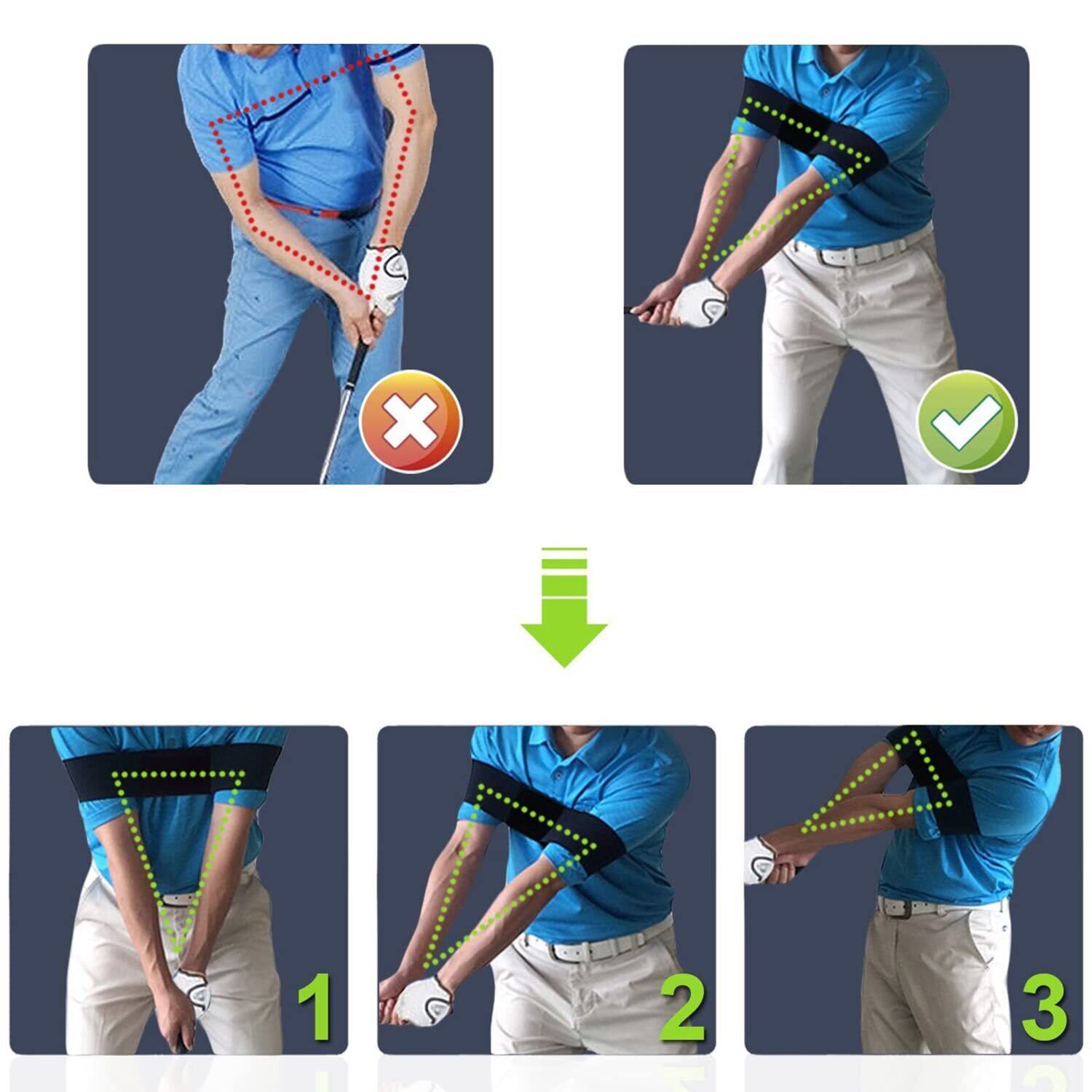 1

2

3