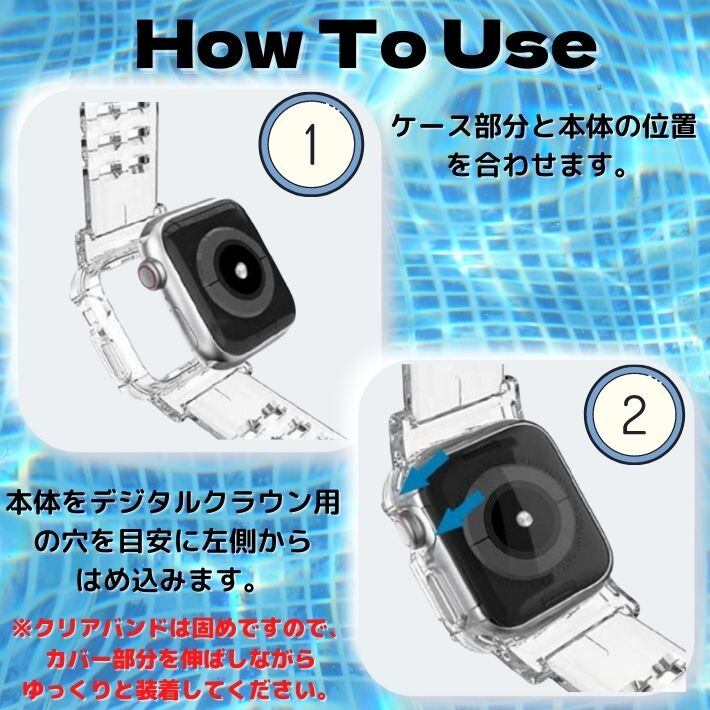 How To Use

1

ケース部分と本体の位置を合わせます。

2

本体をデジタルクラウン用の穴を目安に左側からはめ込みます。

※クリアバンドは固めですので、カバー部分を伸ばしながらゆっくりと装着してください。