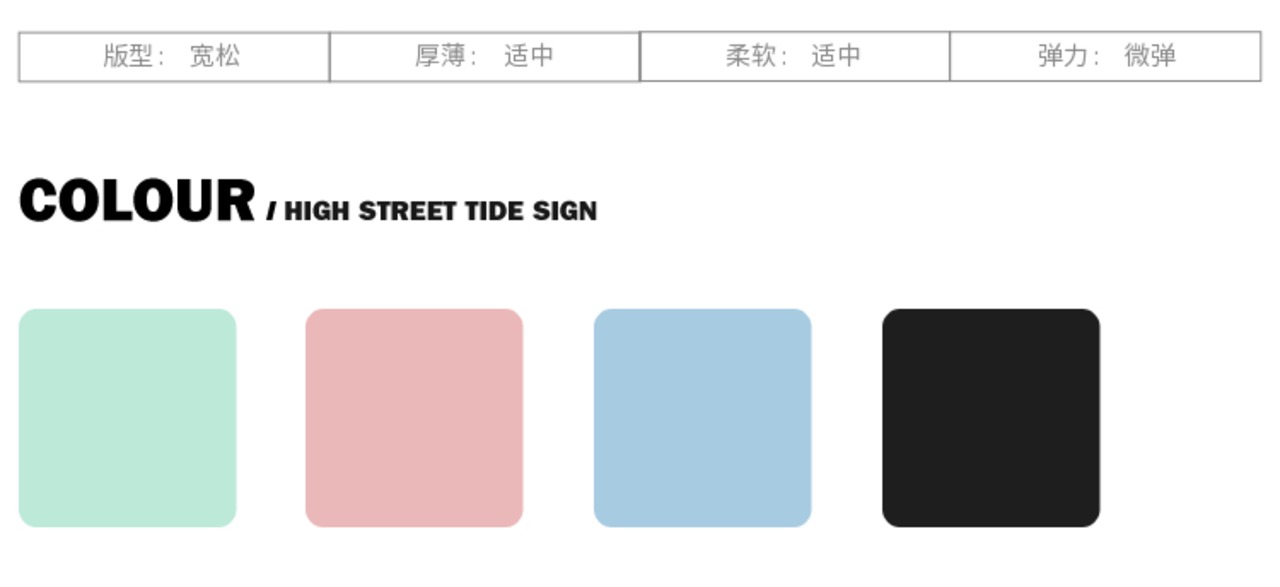 版型： 宽松 厚薄： 适中 柔软： 适中 弹力： 微弹

COLOUR / HIGH STREET TIDE SIGN