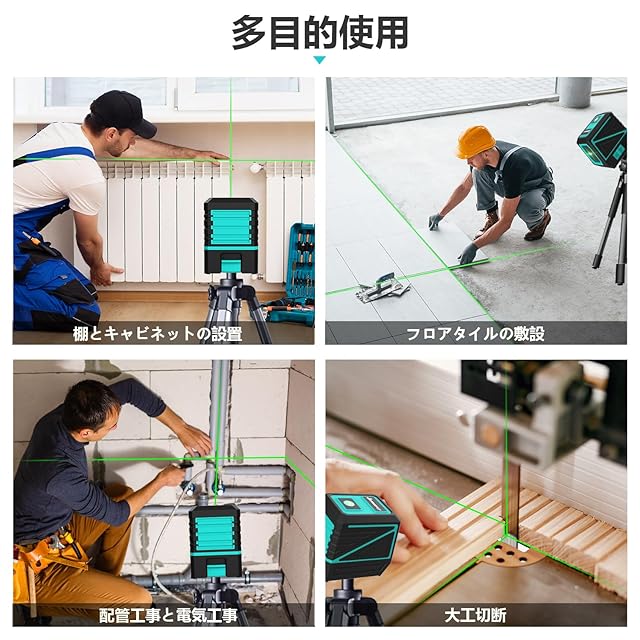 多目的使用

棚とキャビネットの設置

フロアタイルの敷設

配管工事と電気工事

大工切断