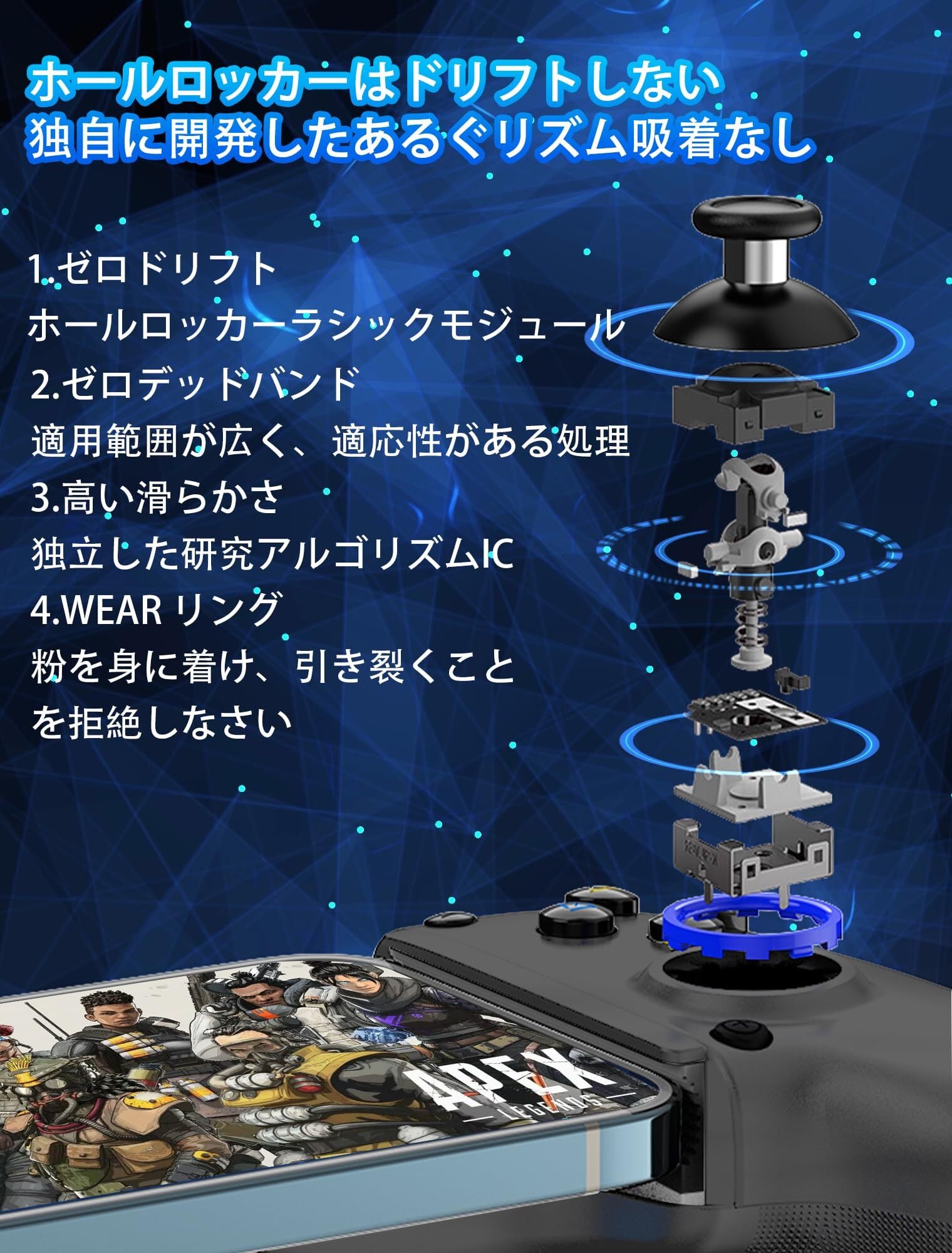 ホールロッカーはドリフトしない
独自に開発したあるぐリズム吸着なし

1.ゼロドリフト
ホールロッカーラシックモジュール
2.ゼロデッドバンド
適用範囲が広く、適応性がある処理
3.高い滑らかさ
独立した研究アルゴリズムIC
4.WEAR リング
粉を身に着け、引き裂くことを拒絶しなさい

APEX
LEGENDS