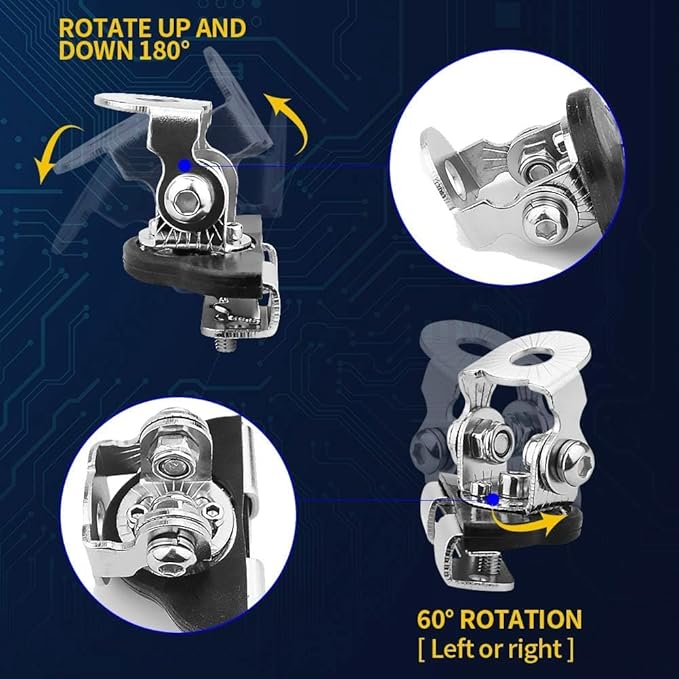 ROTATE UP AND DOWN 180°

60° ROTATION
[ Left or right ]