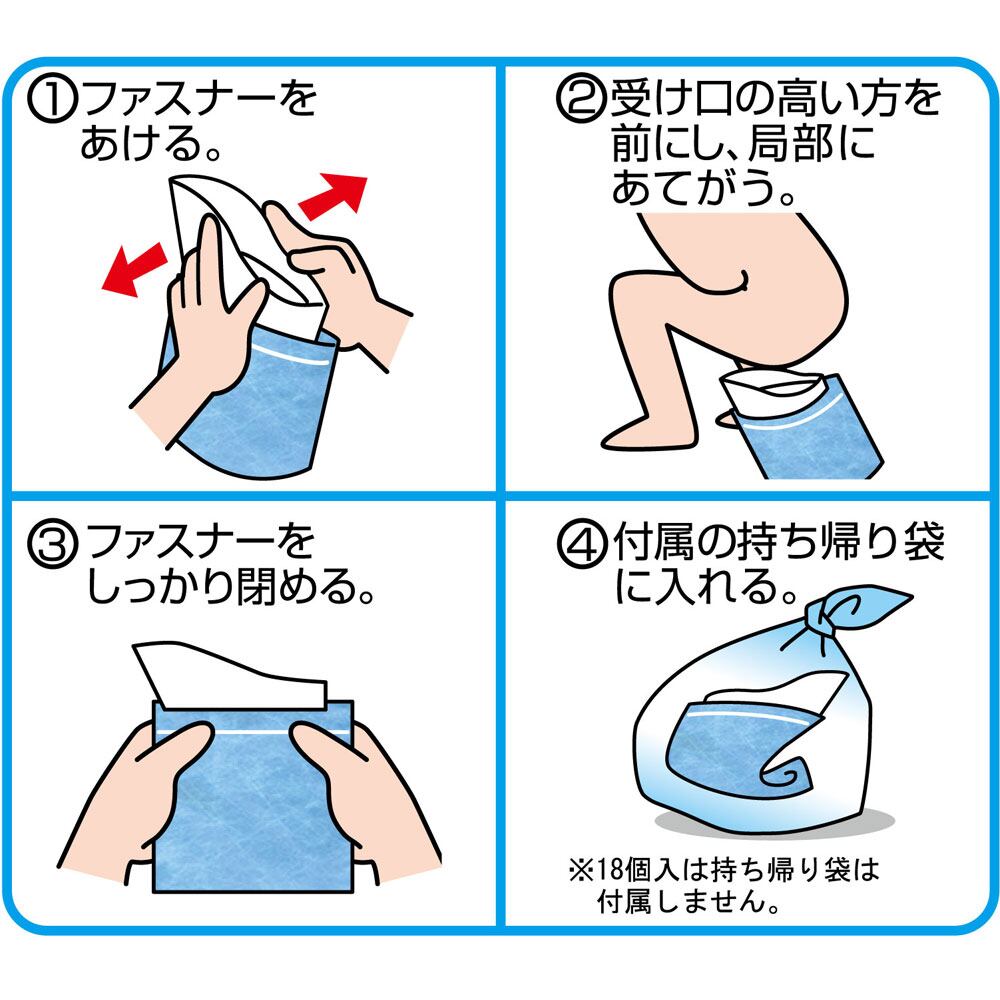 ①ファスナーをあける。

②受け口の高い方を前にし、局部にあてがう。

③ファスナーをしっかり閉める。

④付属の持ち帰り袋に入れる。

※18個入は持ち帰り袋は付属しません。