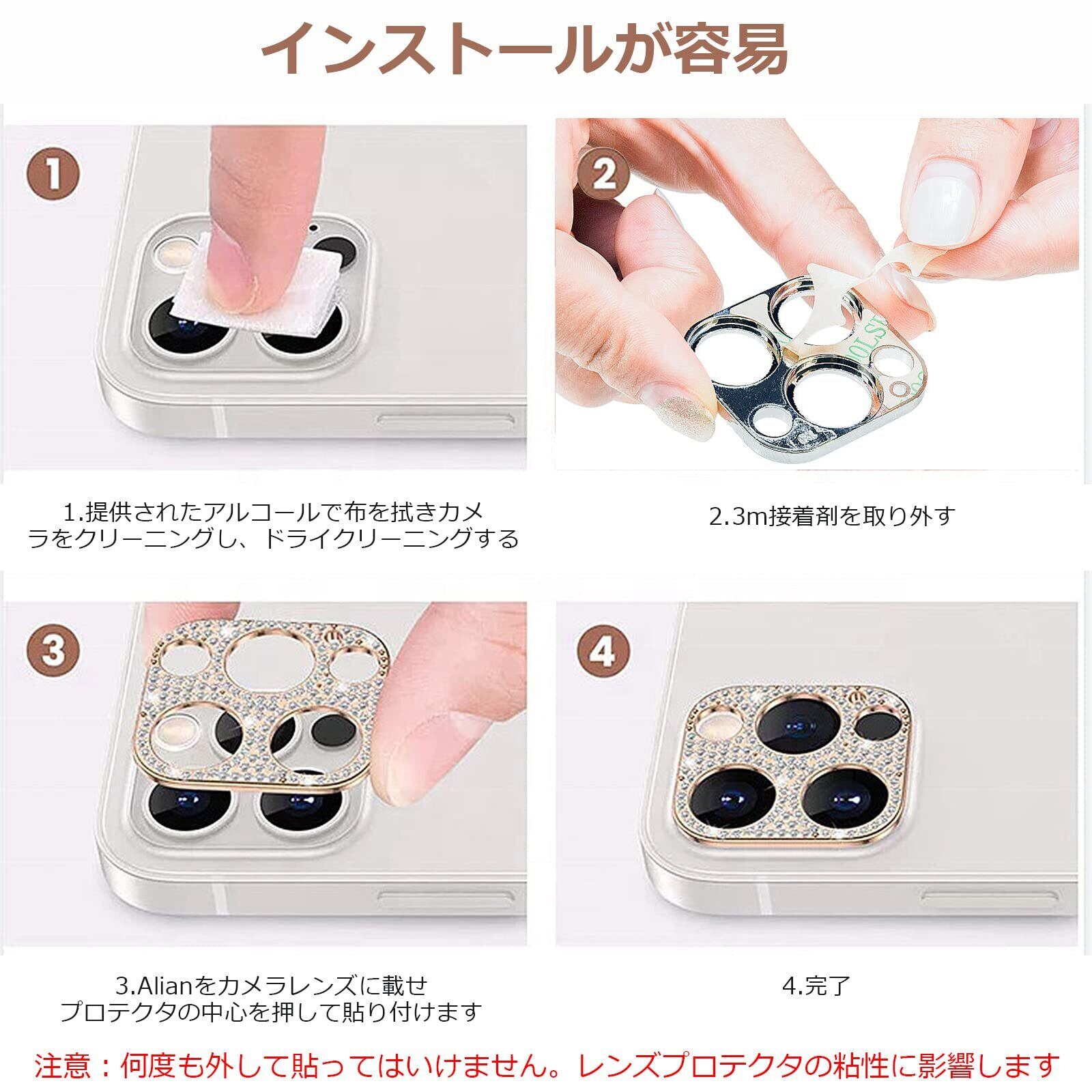 インストールが容易

1

2

1.提供されたアルコールで布を拭きカメラをクリーニングし、ドライクリーニングする

2.3m接着剤を取り外す

3

4

3.Alianをカメラレンズに載せ
プロテクタの中心を押して貼り付けます

4.完了

注意：何度も外して貼ってはいけません。レンズプロテクタの粘性に影響します