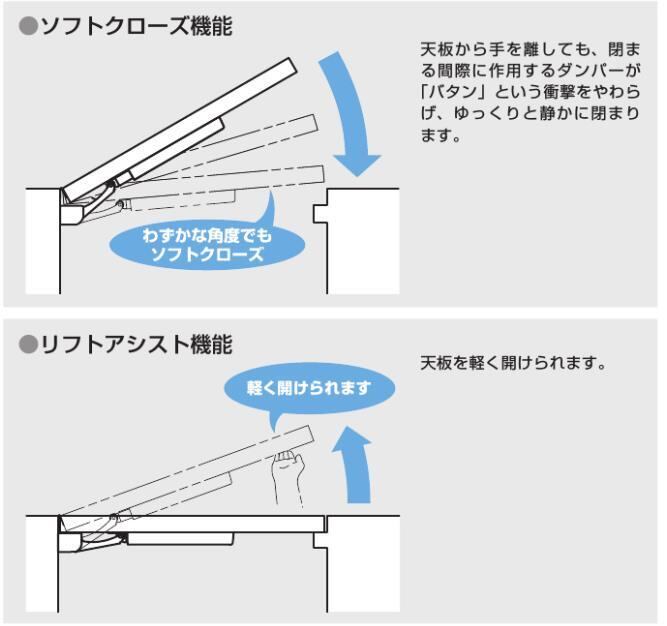 ●ソフトクローズ機能

天板から手を離しても、閉まる間際に作用するダンパーが「バタン」という衝撃をやわらげ、ゆっくりと静かに閉まります。

わずかな角度でもソフトクローズ

●リフトアシスト機能

天板を軽く開けられます。

軽く開けられます