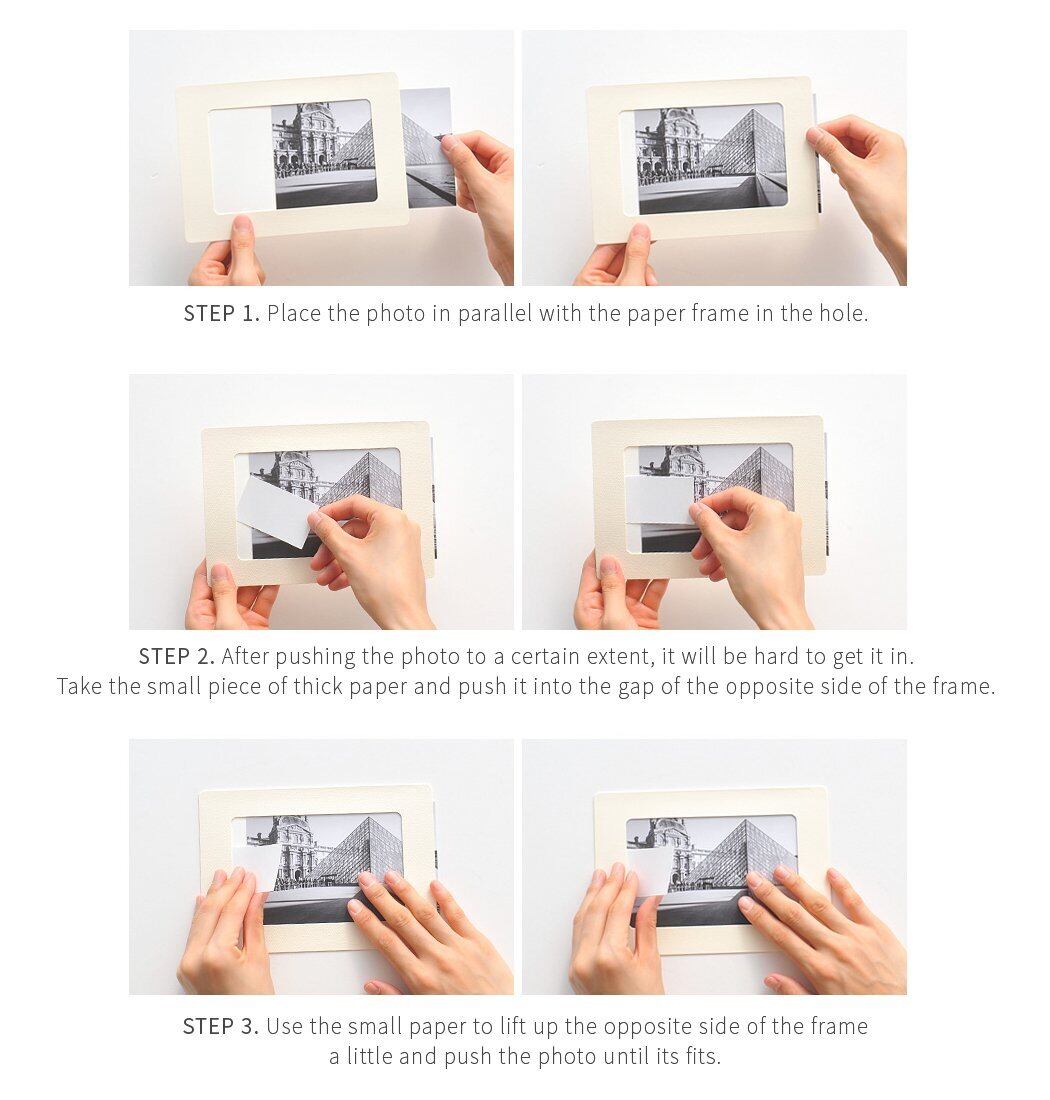 STEP 1. Place the photo in parallel with the paper frame in the hole.

STEP 2. After pushing the photo to a certain extent, it will be hard to get it in. Take the small piece of thick paper and push it into the gap of the opposite side of the frame.

STEP 3. Use the small paper to lift up the opposite side of the frame a little and push the photo until its fits.