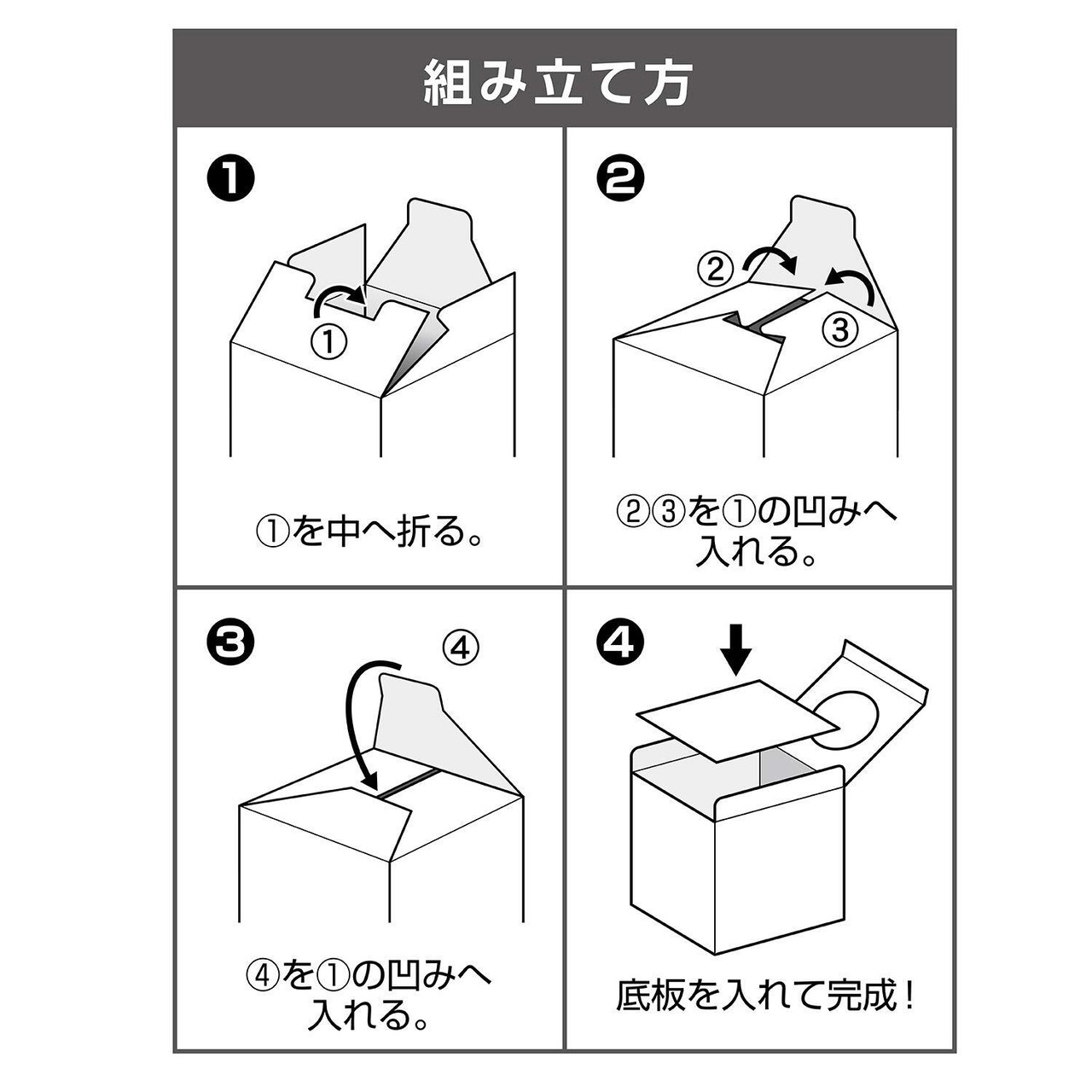 組み立て方

❶

①

①を中へ折る。

❷

②

③

②③を①の凹みへ入れる。

❸

④

④を①の凹みへ入れる。

❹

底板を入れて完成！