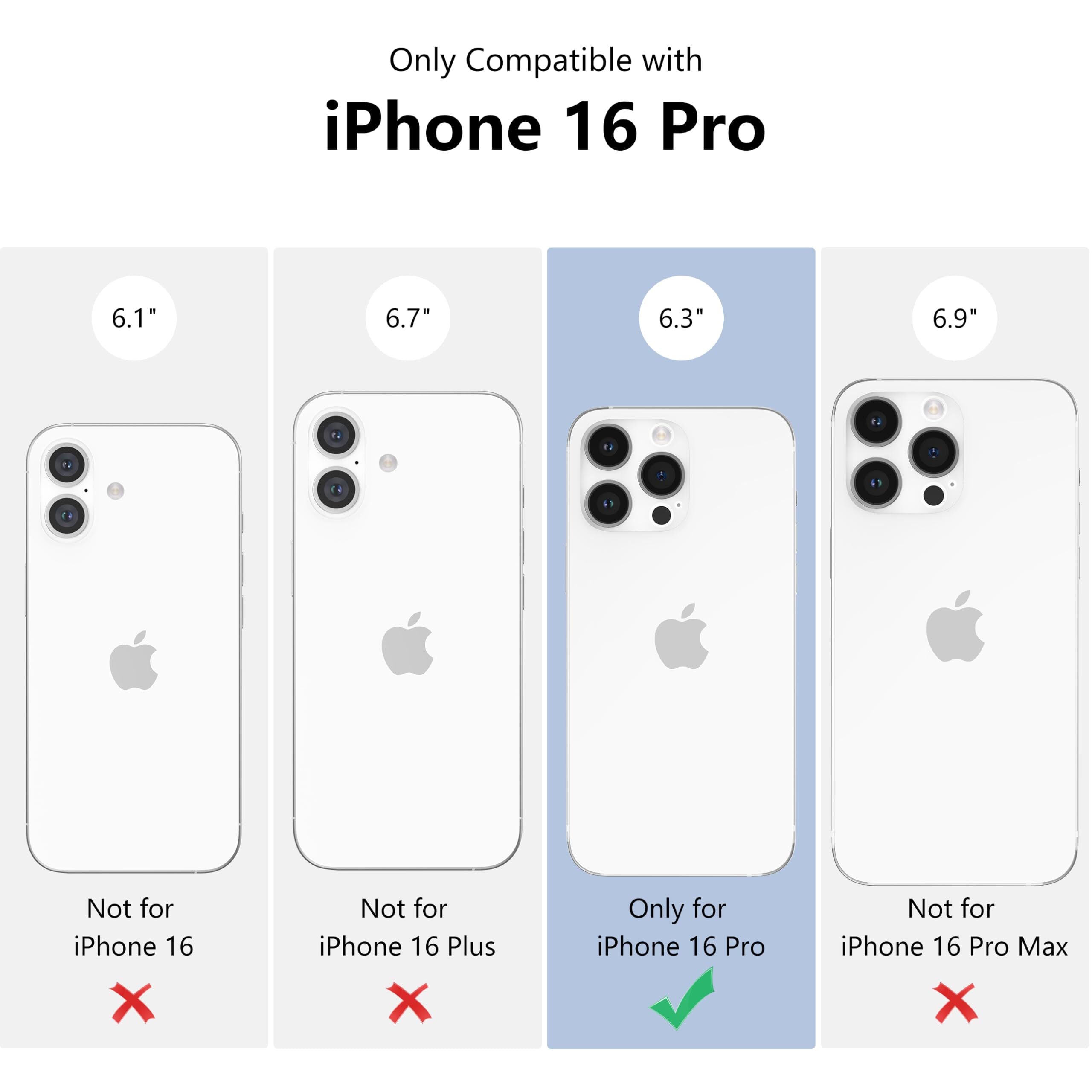 Only Compatible with

iPhone 16 Pro

6.1"

Not for iPhone 16

6.7"

Not for iPhone 16 Plus

6.3"

Only for iPhone 16 Pro

6.9"

Not for iPhone 16 Pro Max