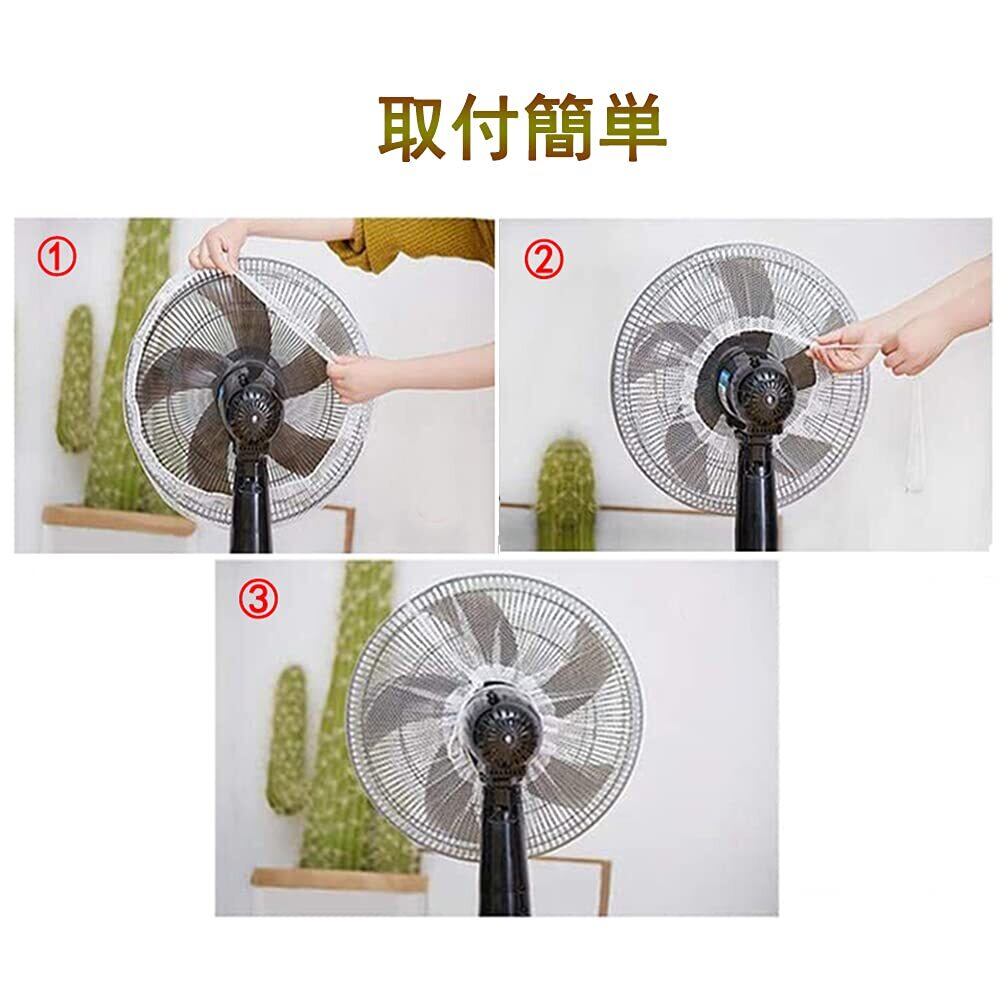 取付簡単

①

②

③