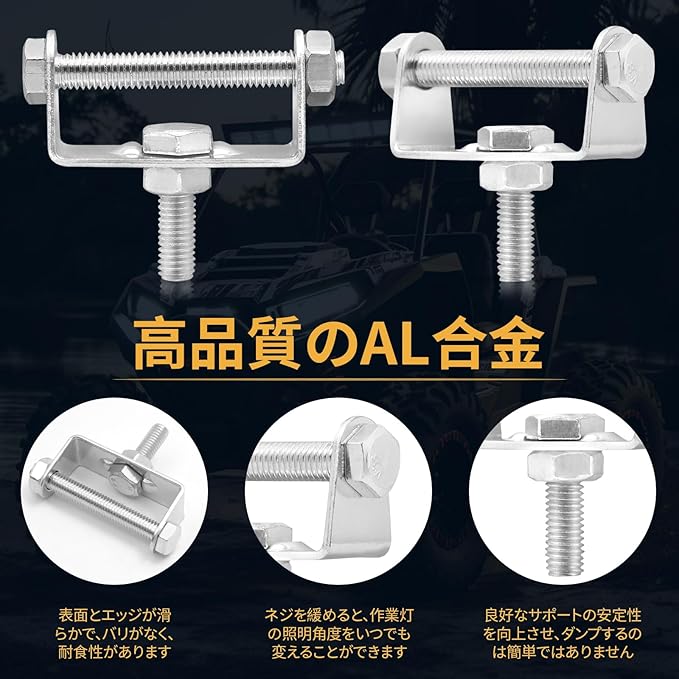 高品質のAL合金

表面とエッジが滑らかで、バリがなく、耐食性があります

ネジを緩めると、作業灯の照明角度をいつでも変えることができます

良好なサポートの安定性を向上させ、ダンプするのは簡単ではありません