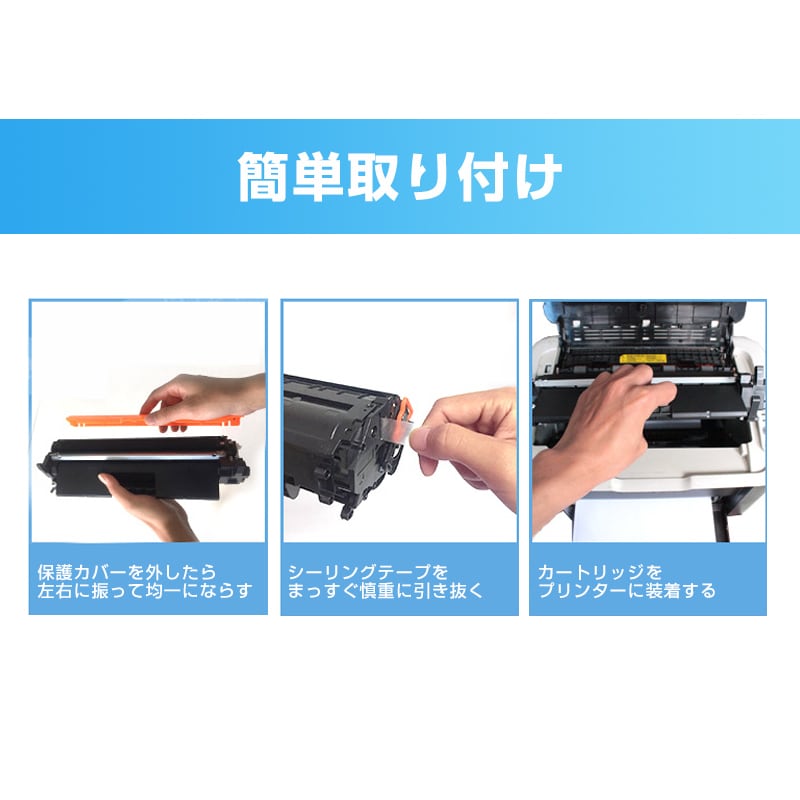 簡単取り付け

保護カバーを外したら
左右に振って均一にならす

シーリングテープを
まっすぐ慎重に引き抜く

カートリッジを
プリンターに装着する