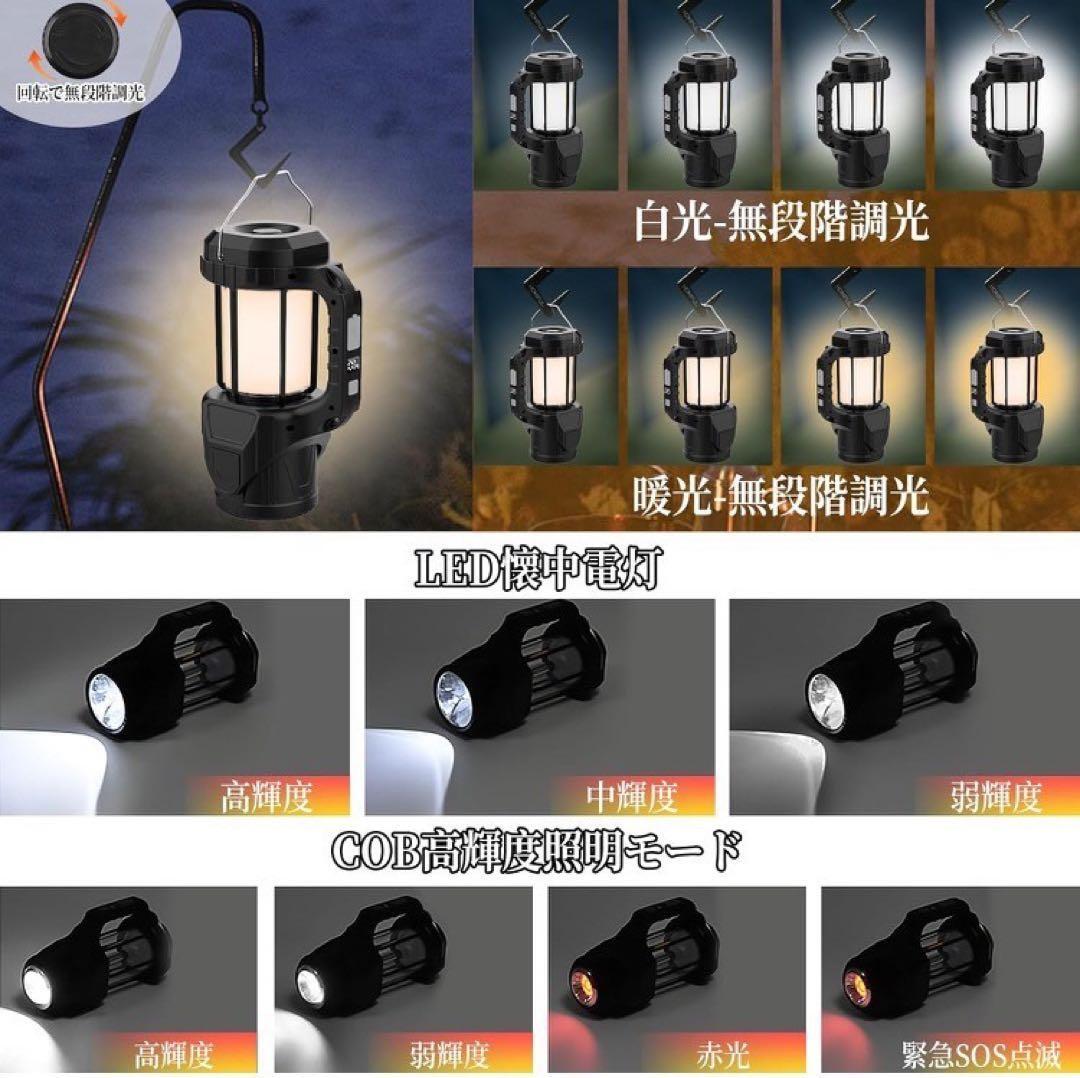 回転で無段階調光

白光-無段階調光

暖光-無段階調光

LED懐中電灯

高輝度

中輝度

弱輝度

COB高輝度照明モード

高輝度

弱輝度

赤光

緊急SOS点滅