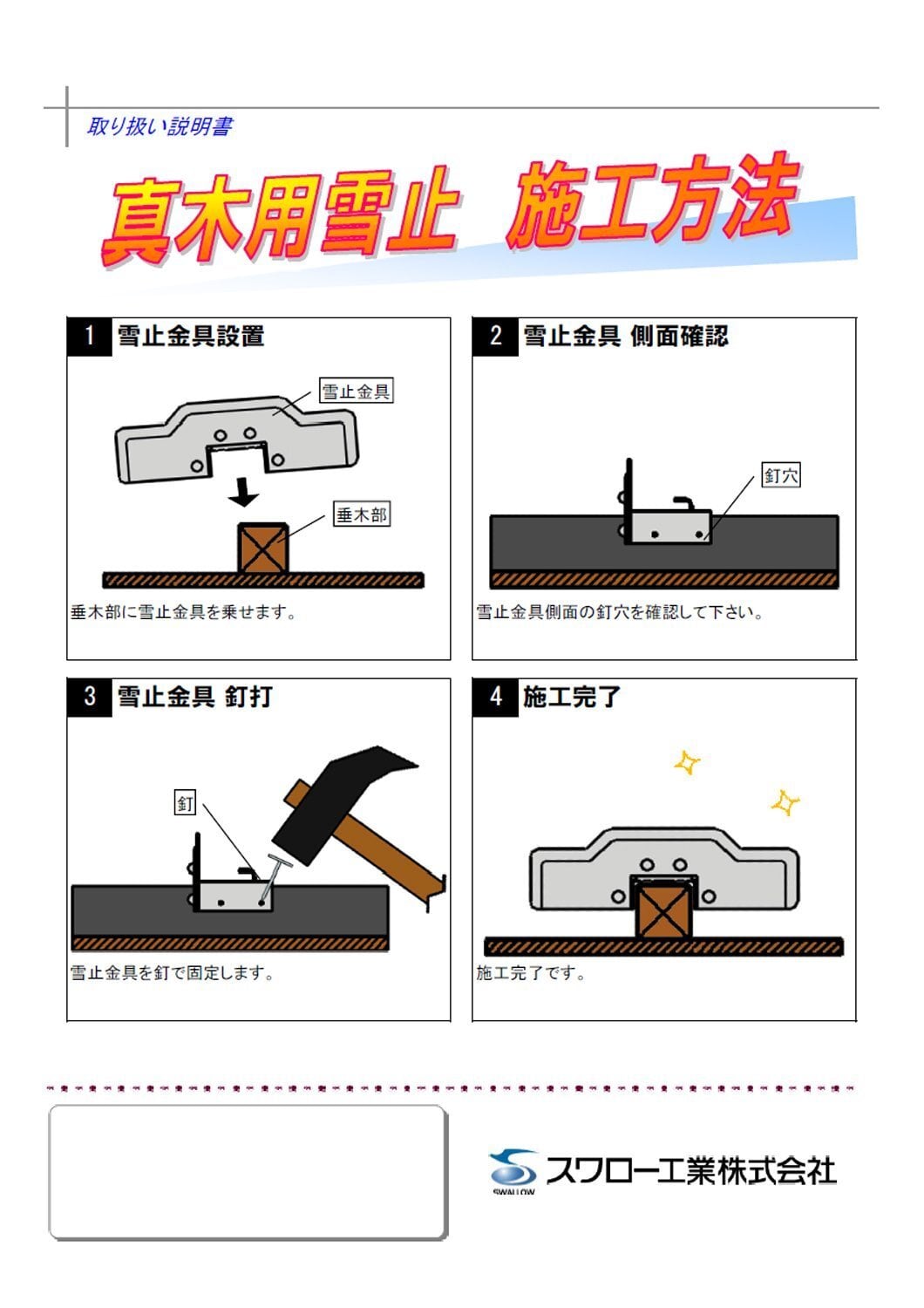 取り扱い説明書

真木用雪止　施工方法

1 雪止金具設置

雪止金具

垂木部

垂木部に雪止金具を乗せます。

2 雪止金具 側面確認

釘穴

雪止金具側面の釘穴を確認して下さい。

3 雪止金具 釘打

釘

雪止金具を釘で固定します。

4 施工完了

施工完了です。

SWALLOW スワロー工業株式会社