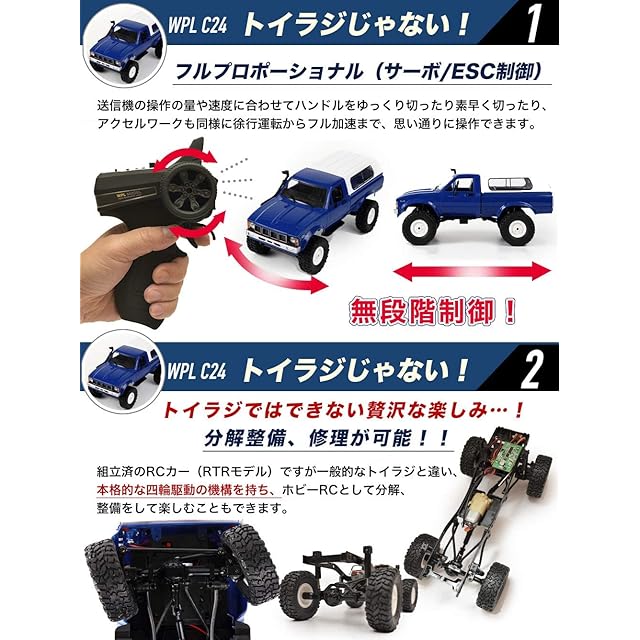 WPL C24 トイラジじゃない！ 1

フルプロポーショナル（サーボ/ESC制御）

送信機の操作の量や速度に合わせてハンドルをゆっくり切ったり素早く切ったり、アクセルワークも同様に徐行運転からフル加速まで、思い通りに操作できます。

WPL

無段階制御！

WPL C24 トイラジじゃない！ 2

トイラジではできない贅沢な楽しみ…！
分解整備、修理が可能！！

組立済のRCカー（RTRモデル）ですが一般的なトイラジと違い、本格的な四輪駆動の機構を持ち、ホビーRCとして分解、整備をして楽しむこともできます。