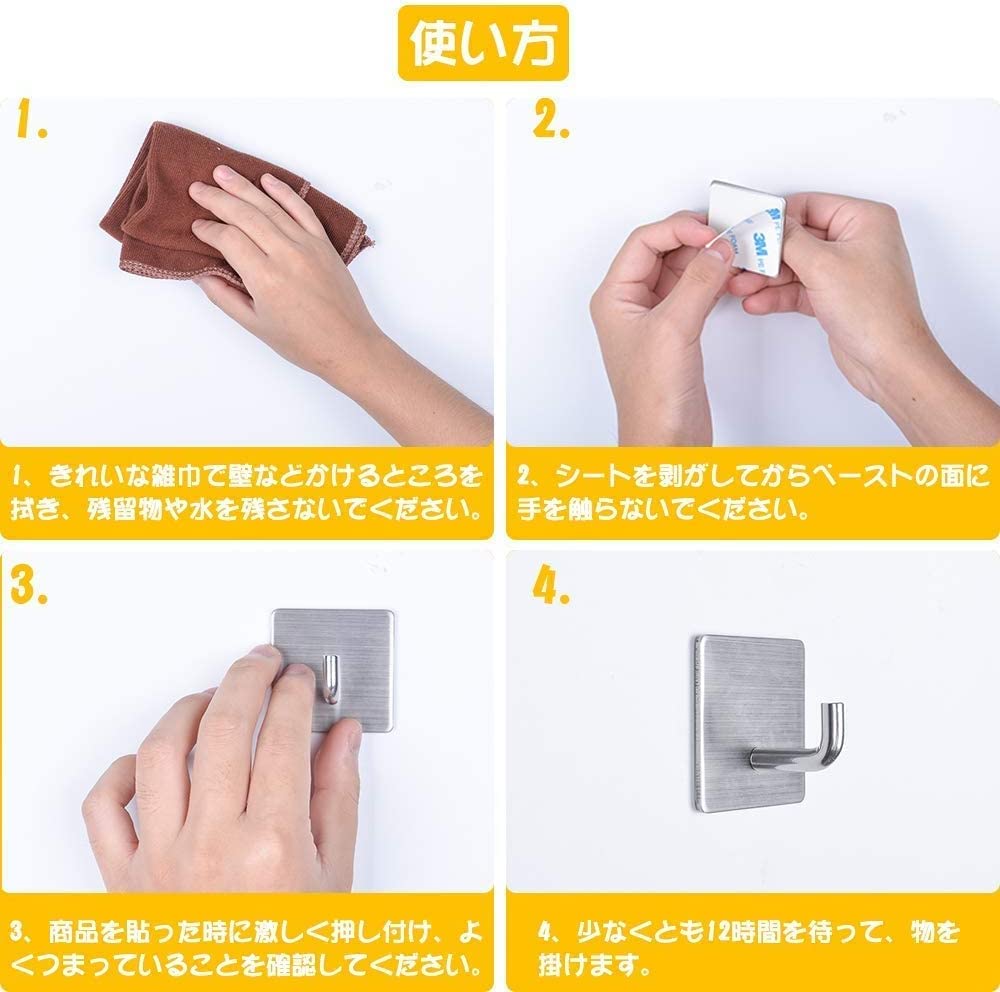 使い方

1.

1、きれいな雑巾で壁などかけるところを拭き、残留物や水を残さないでください。

2.

3M

2、シートを剥がしてからペーストの面に手を触らないでください。

3.

3、商品を貼った時に激しく押し付け、よくつまっていることを確認してください。

4.

4、少なくとも12時間を待って、物を掛けます。