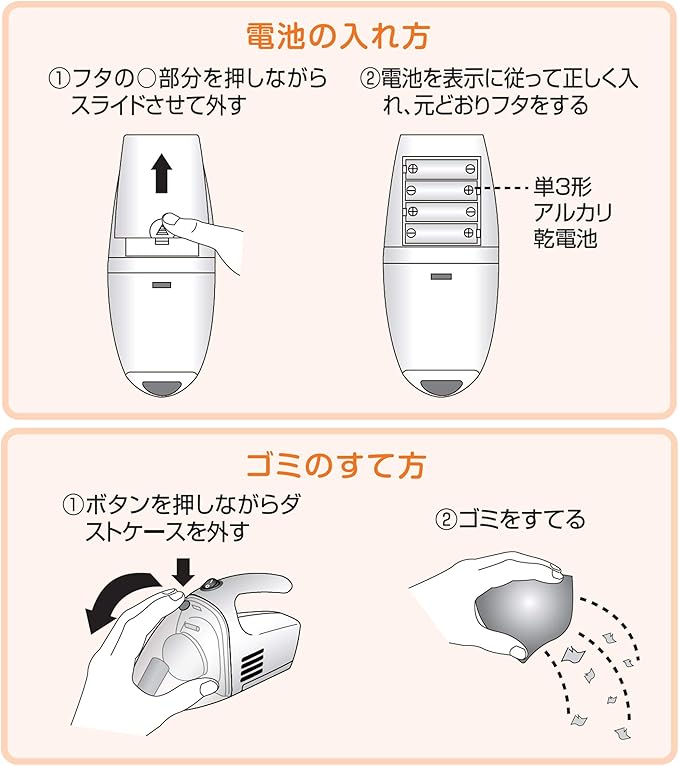 電池の入れ方

①フタの○部分を押しながらスライドさせて外す

②電池を表示に従って正しく入れ、元どおりフタをする

単3形
アルカリ
乾電池

ゴミのすて方

①ボタンを押しながらダストケースを外す

②ゴミをすてる