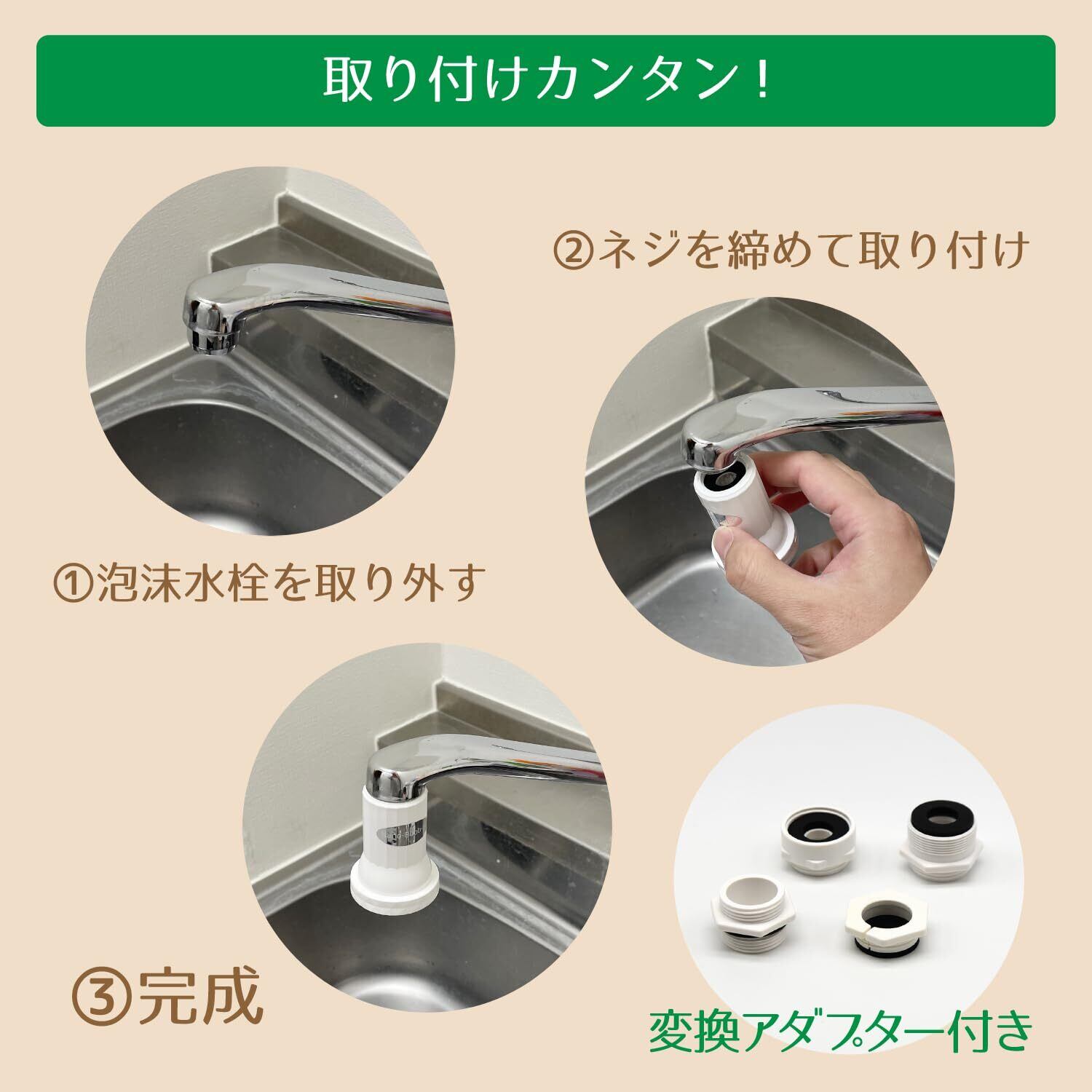 取り付けカンタン！

②ネジを締めて取り付け

①泡沫水栓を取り外す

③完成

変換アダプター付き