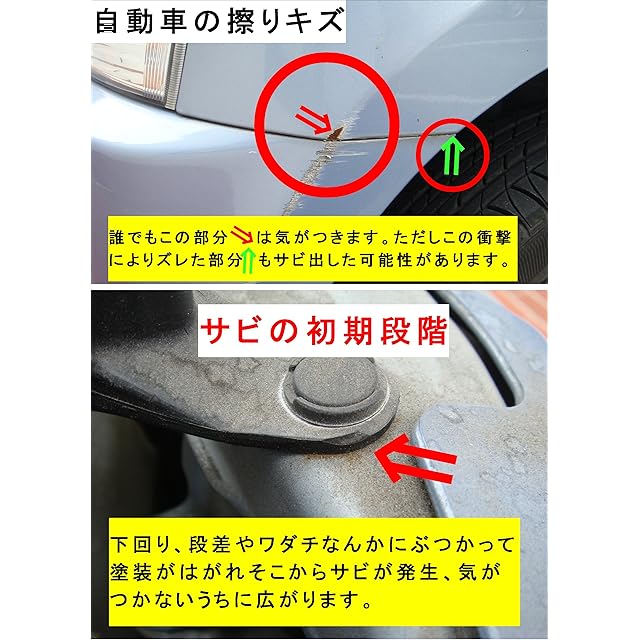 自動車の擦りキズ

誰でもこの部分⇒は気がつきます。ただしこの衝撃によりズレた部分⇑もサビ出した可能性があります。

サビの初期段階

下回り、段差やワダチなんかにぶつかって塗装がはがれそこからサビが発生、気がつかないうちに広がります。