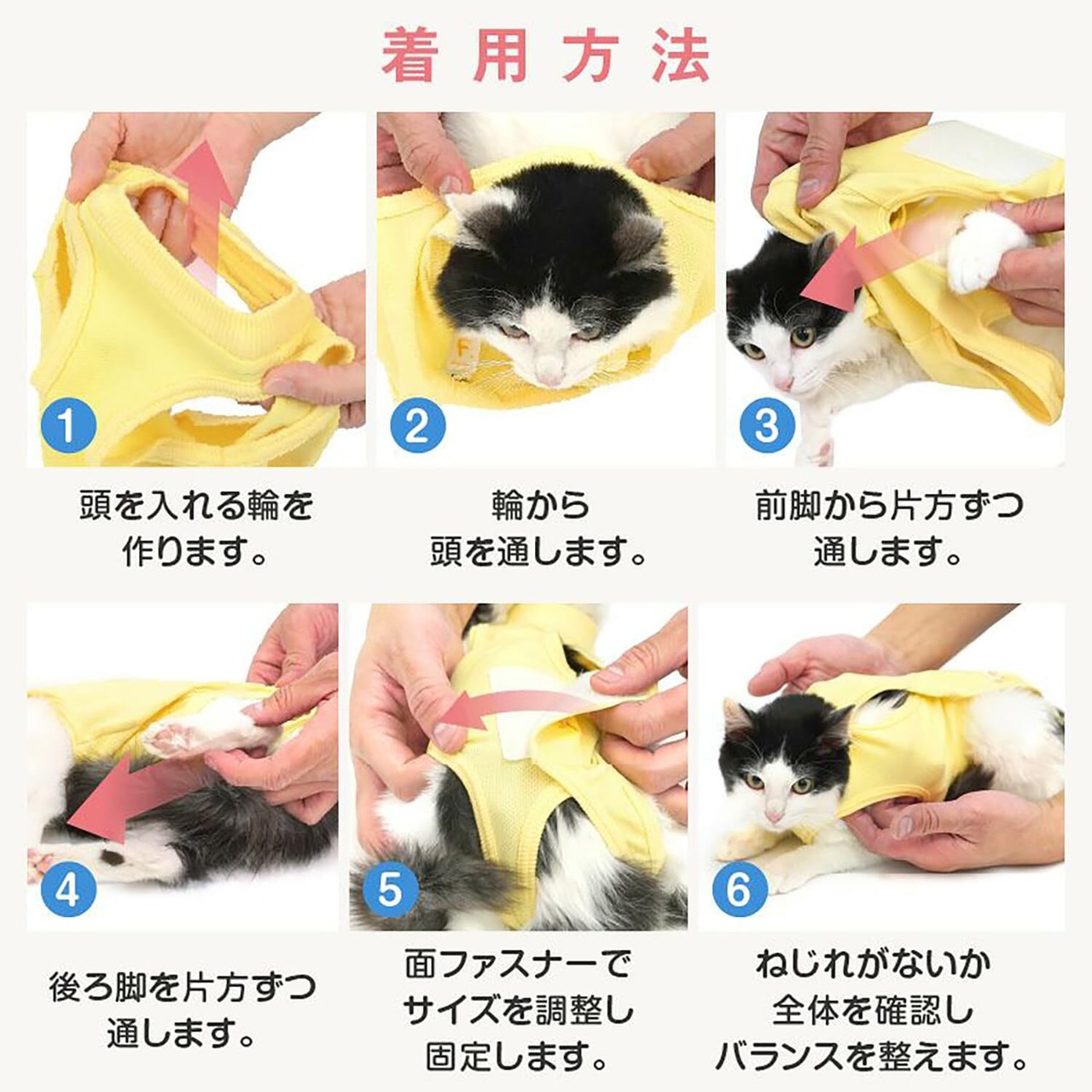 着用方法

1

頭を入れる輪を作ります。

2

輪から頭を通します。

3

前脚から片方ずつ通します。

4

後ろ脚を片方ずつ通します。

5

面ファスナーでサイズを調整し固定します。

6

ねじれがないか全体を確認しバランスを整えます。