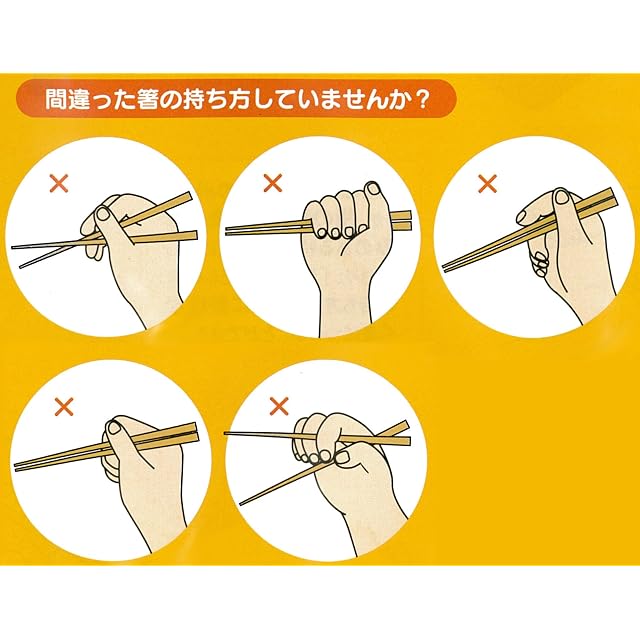 間違った箸の持ち方していませんか？

×

×

×

×

×