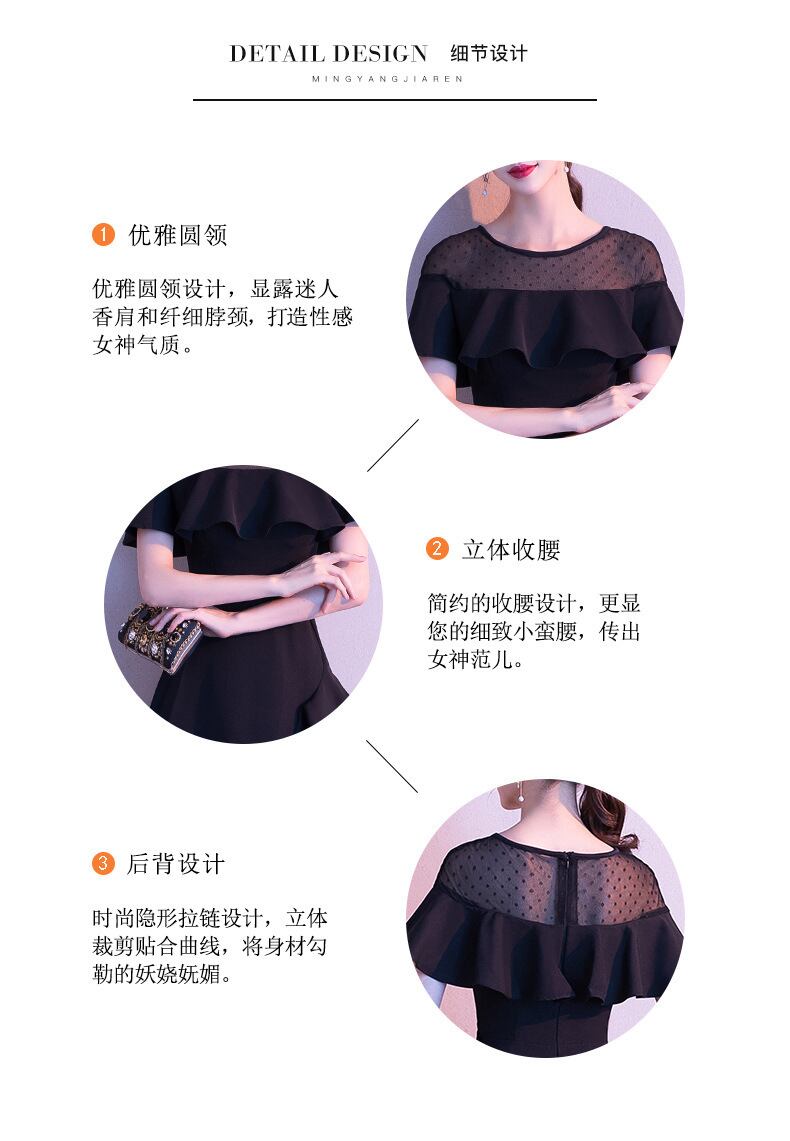 DETAIL DESIGN 细节设计
MINGYANGJIAREN

1 优雅圆领

优雅圆领设计，显露迷人香肩和纤细脖颈，打造性感女神气质。

2 立体收腰

简约的收腰设计，更显您的细致小蛮腰，传出女神范儿。

3 后背设计

时尚隐形拉链设计，立体裁剪贴合曲线，将身材勾勒的妖娆妩媚。