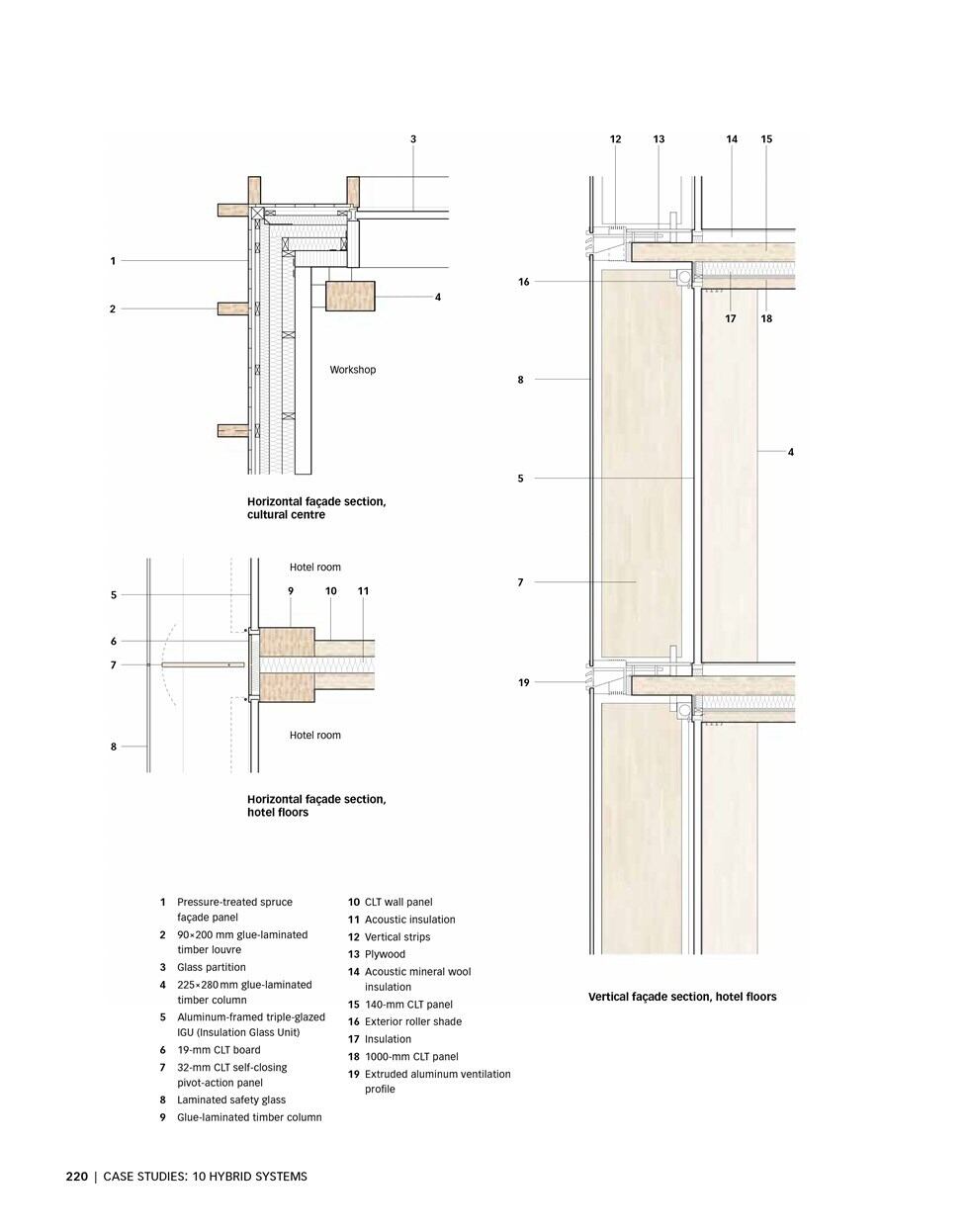 3

1

2

4

Workshop

Horizontal façade section, cultural centre

Hotel room

5

9 10 11

6

7

8

Hotel room

Horizontal façade section, hotel floors

12 13 14 15

16

17 18

8

4

5

7

19

Vertical façade section, hotel floors

1 Pressure-treated spruce façade panel
2 90×200 mm glue-laminated timber louvre
3 Glass partition
4 225×280 mm glue-laminated timber column
5 Aluminum-framed triple-glazed IGU (Insulation Glass Unit)
6 19-mm CLT board
7 32-mm CLT self-closing pivot-action panel
8 Laminated safety glass
9 Glue-laminated timber column
10 CLT wall panel
11 Acoustic insulation
12 Vertical strips
13 Plywood
14 Acoustic mineral wool insulation
15 140-mm CLT panel
16 Exterior roller shade
17 Insulation
18 1000-mm CLT panel
19 Extruded aluminum ventilation profile

220 | CASE STUDIES: 10 HYBRID SYSTEMS