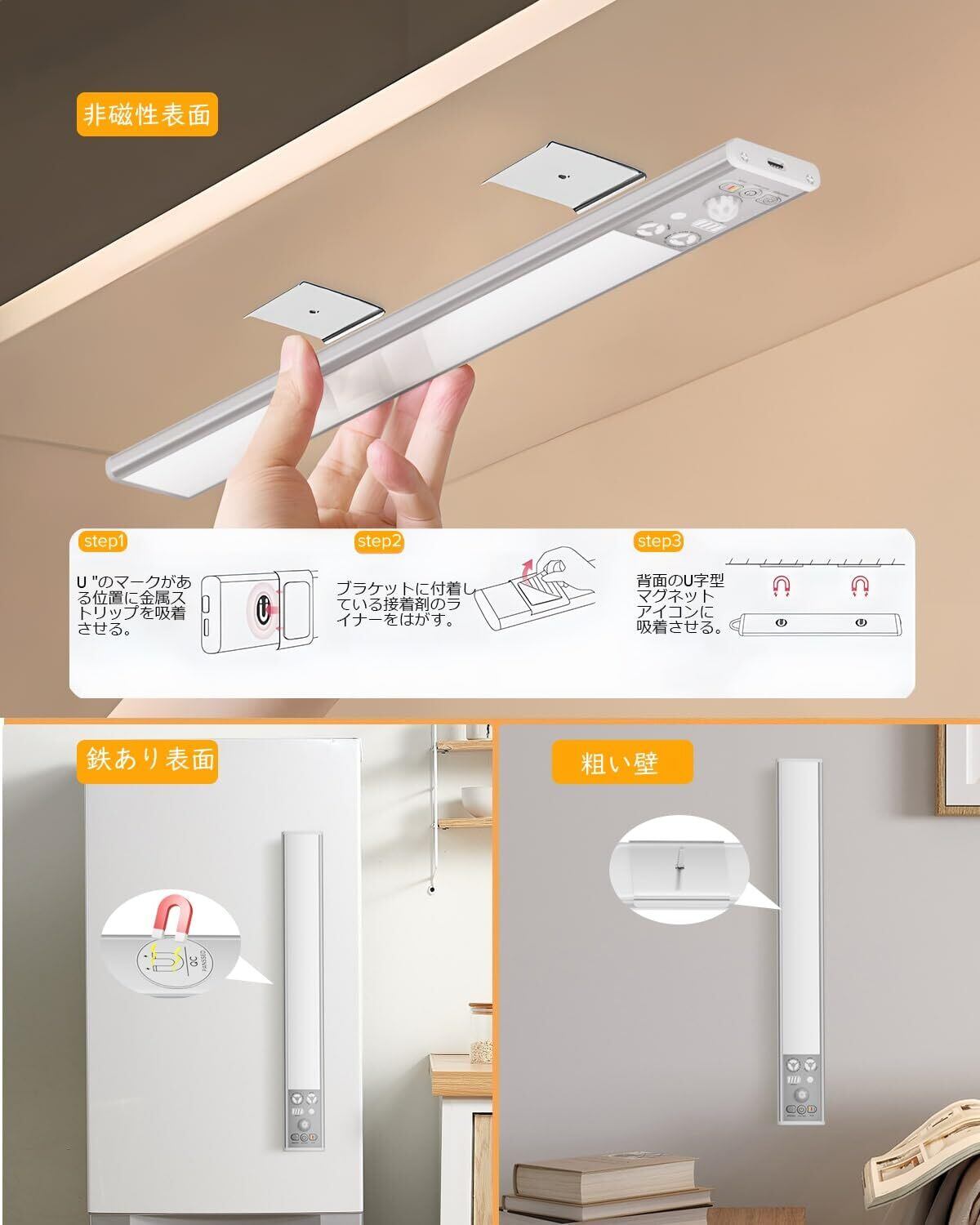 非磁性表面

step1

U "のマークがある位置に金属ストリップを吸着させる。

step2

ブラケットに付着している接着剤のライナーをはがす。

step3

背面のU字型マグネットアイコンに吸着させる。

鉄あり表面

QC PASSED

粗い壁