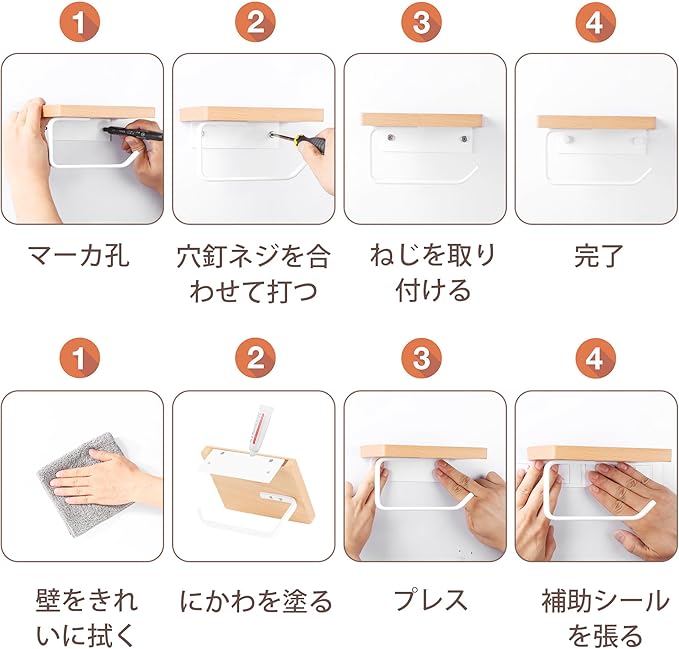 1

マーカ孔

2

穴釘ネジを合わせて打つ

3

ねじを取り付ける

4

完了

1

壁をきれいに拭く

2

にかわを塗る

3

プレス

4

補助シールを張る