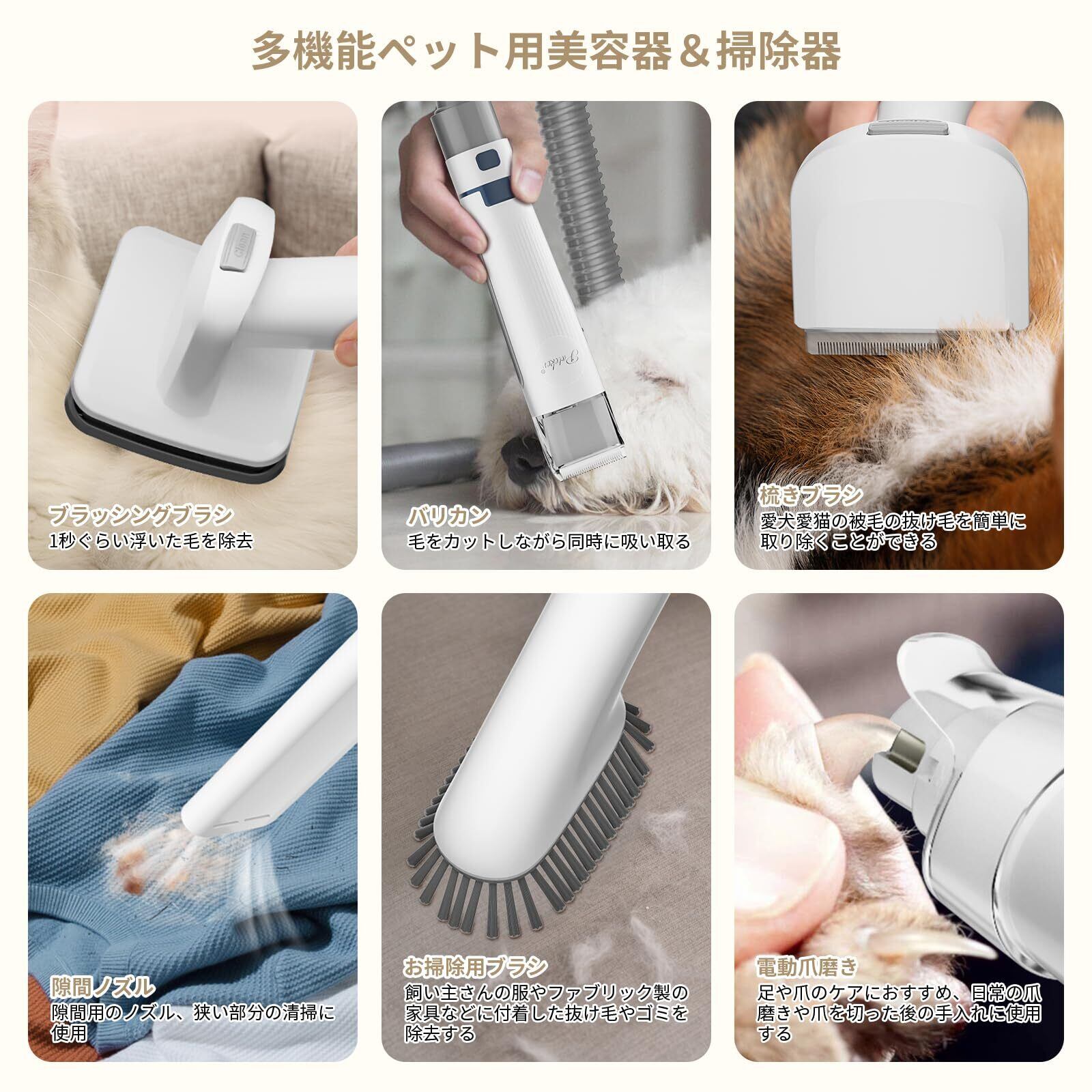 多機能ペット用美容器＆掃除器

ブラッシングブラシ
1秒ぐらい浮いた毛を除去

バリカン
毛をカットしながら同時に吸い取る

梳きブラシ
愛犬愛猫の被毛の抜け毛を簡単に取り除くことができる

隙間ノズル
隙間用のノズル、狭い部分の清掃に使用

お掃除用ブラシ
飼い主さんの服やファブリック製の家具などに付着した抜け毛やゴミを除去する

電動爪磨き
足や爪のケアにおすすめ、日常の爪磨きや爪を切った後の手入れに使用する